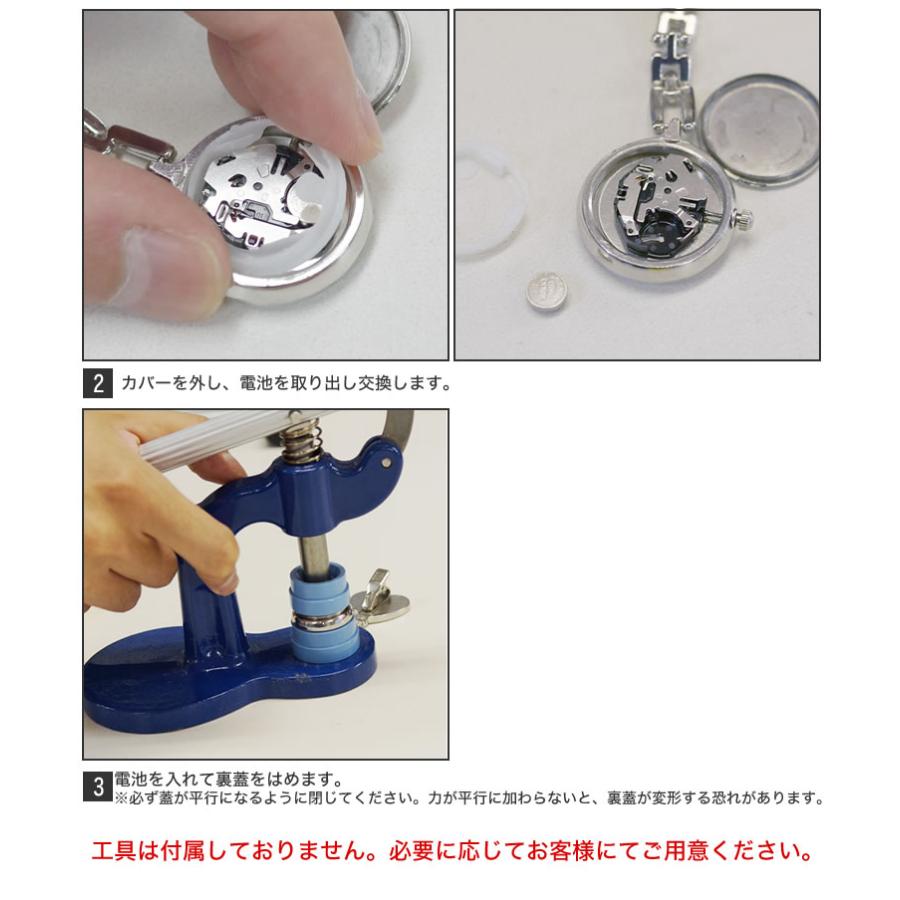 2 カバーを外し、電池を取り出し交換します。

3 電池を入れて裏蓋をはめます。
※必ず蓋が平行になるように閉じてください。力が平行に加わらないと、裏蓋が変形する恐れがあります。

工具は付属しておりません。必要に応じてお客様にてご用意ください。