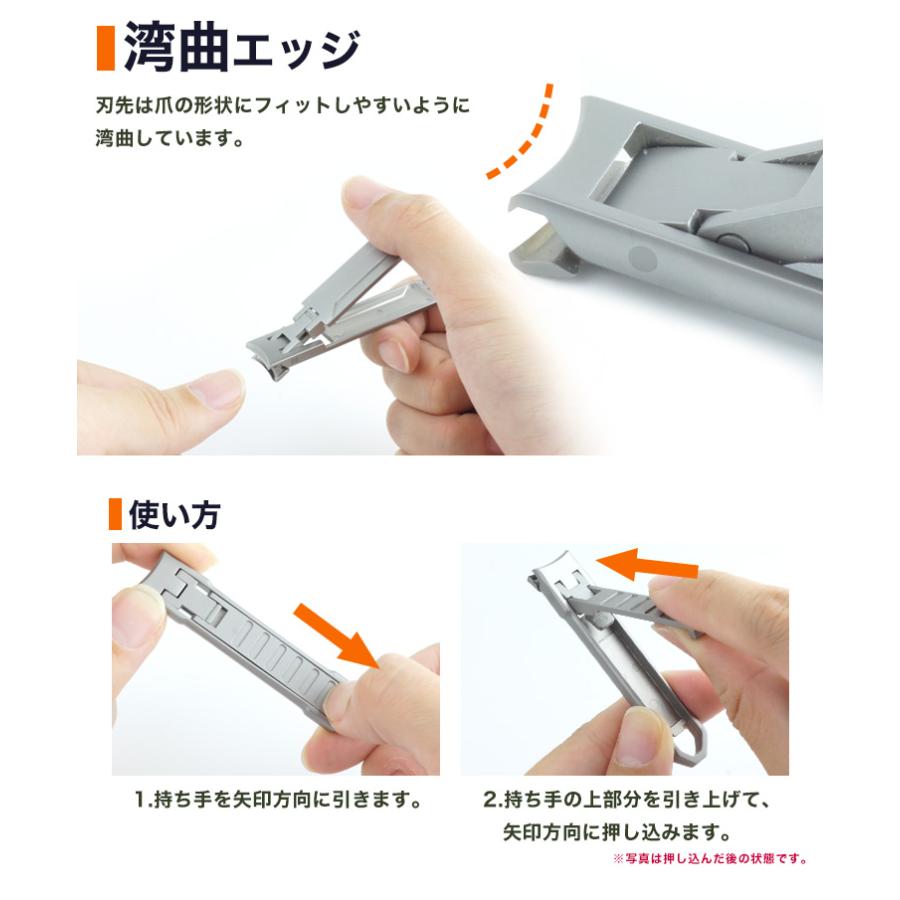 湾曲エッジ

刃先は爪の形状にフィットしやすいように湾曲しています。

使い方

1.持ち手を矢印方向に引きます。

2.持ち手の上部分を引き上げて、矢印方向に押し込みます。

※写真は押し込んだ後の状態です。