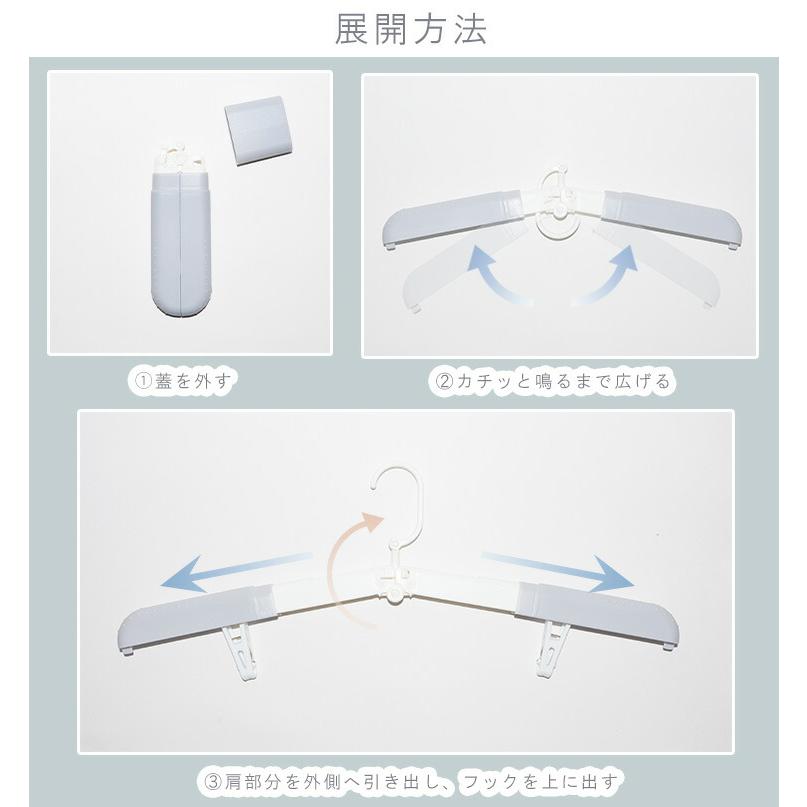 展開方法

①蓋を外す

②カチッと鳴るまで広げる

③肩部分を外側へ引き出し、フックを上に出す