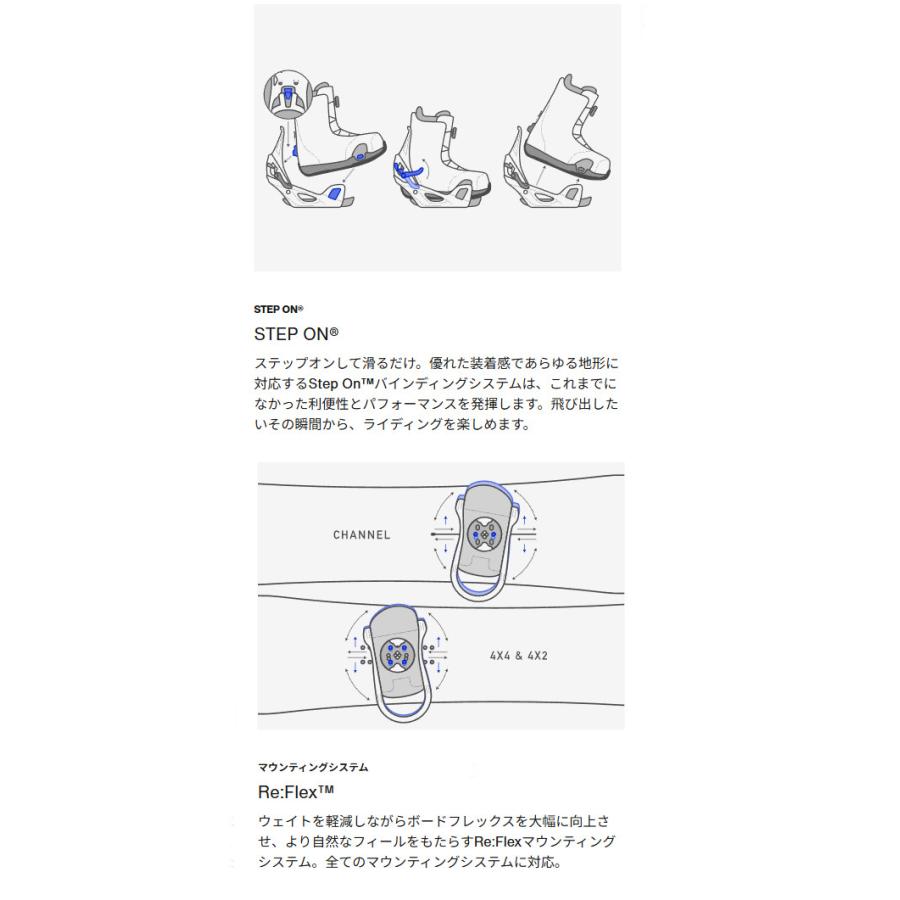 STEP ON®

STEP ON®

ステップオンして滑るだけ。優れた装着感であらゆる地形に対応するStep On™バインディングシステムは、これまでになかった利便性とパフォーマンスを発揮します。飛び出したいその瞬間から、ライディングを楽しめます。

CHANNEL

4X4 & 4X2

マウンティングシステム

Re:Flex™

ウェイトを軽減しながらボードフレックスを大幅に向上させ、より自然なフィールをもたらすRe:Flexマウンティングシステム。全てのマウンティングシステムに対応。