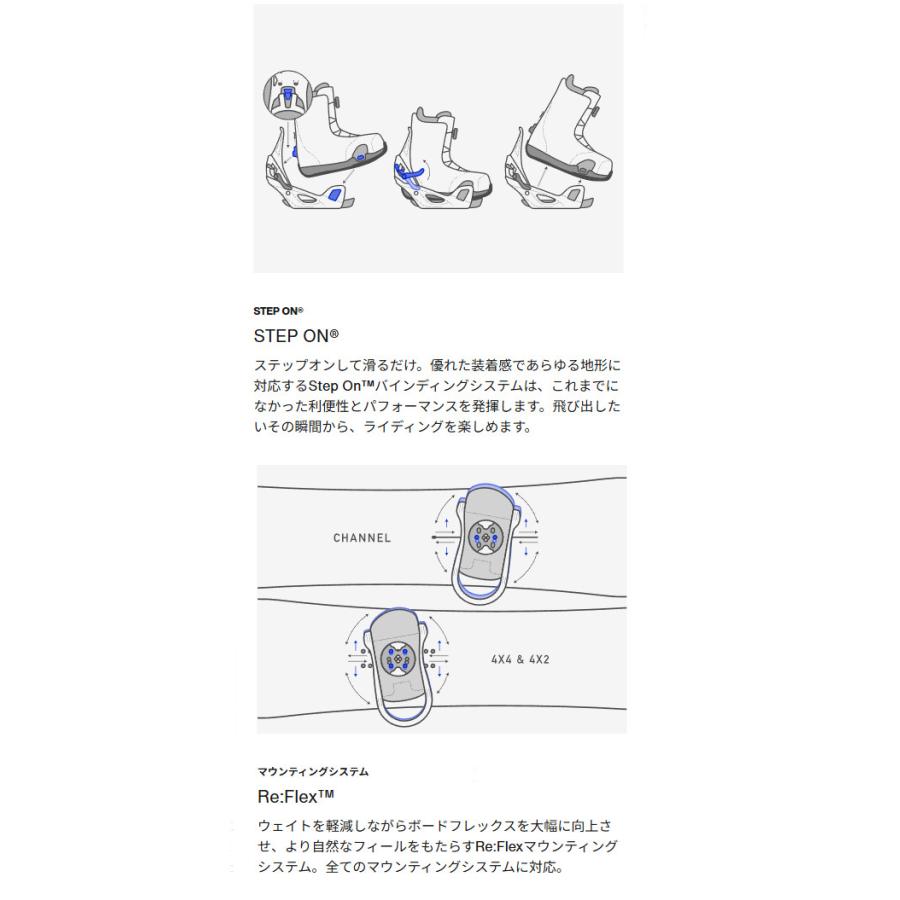 STEP ON®

STEP ON®

ステップオンして滑るだけ。優れた装着感であらゆる地形に対応するStep On™バインディングシステムは、これまでになかった利便性とパフォーマンスを発揮します。飛び出したいその瞬間から、ライディングを楽しめます。

CHANNEL

4X4 & 4X2

マウンティングシステム

Re:Flex™

ウェイトを軽減しながらボードフレックスを大幅に向上させ、より自然なフィールをもたらすRe:Flexマウンティングシステム。全てのマウンティングシステムに対応。