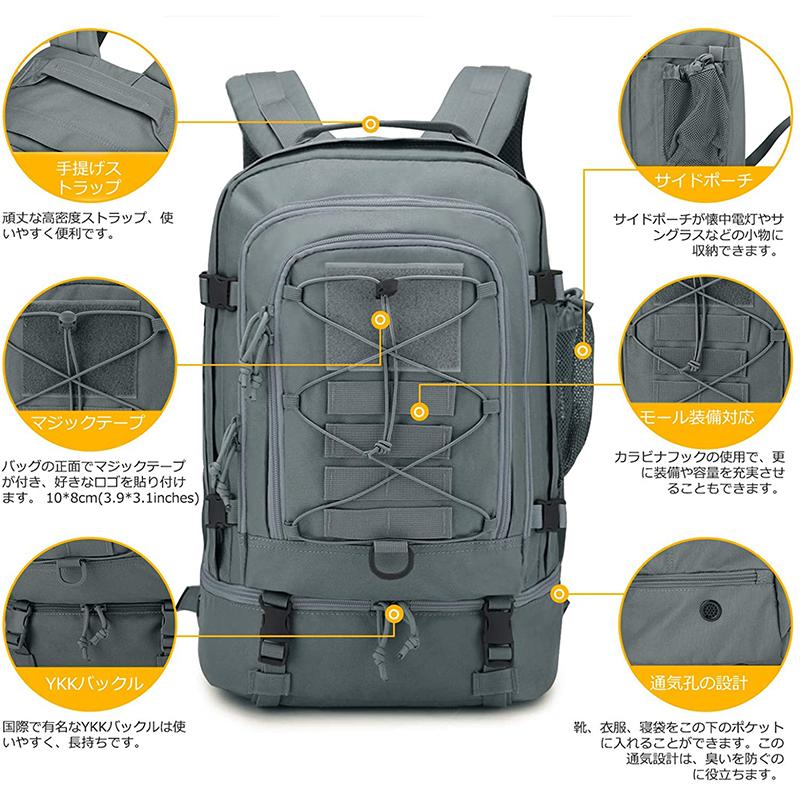 手提げストラップ

頑丈な高密度ストラップ、使いやすく便利です。

マジックテープ

バッグの正面でマジックテープが付き、好きなロゴを貼り付けます。 10*8cm(3.9*3.1inches)

YKKバックル

国際で有名なYKKバックルは使いやすく、長持ちです。

サイドポーチ

サイドポーチが懐中電灯やサングラスなどの小物に収納できます。

モール装備対応

カラビナフックの使用で、更に装備や容量を充実させることもできます。

通気孔の設計

靴、衣服、寝袋をこの下のポケットに入れることができます。この通気設計は、臭いを防ぐのに役立ちます。