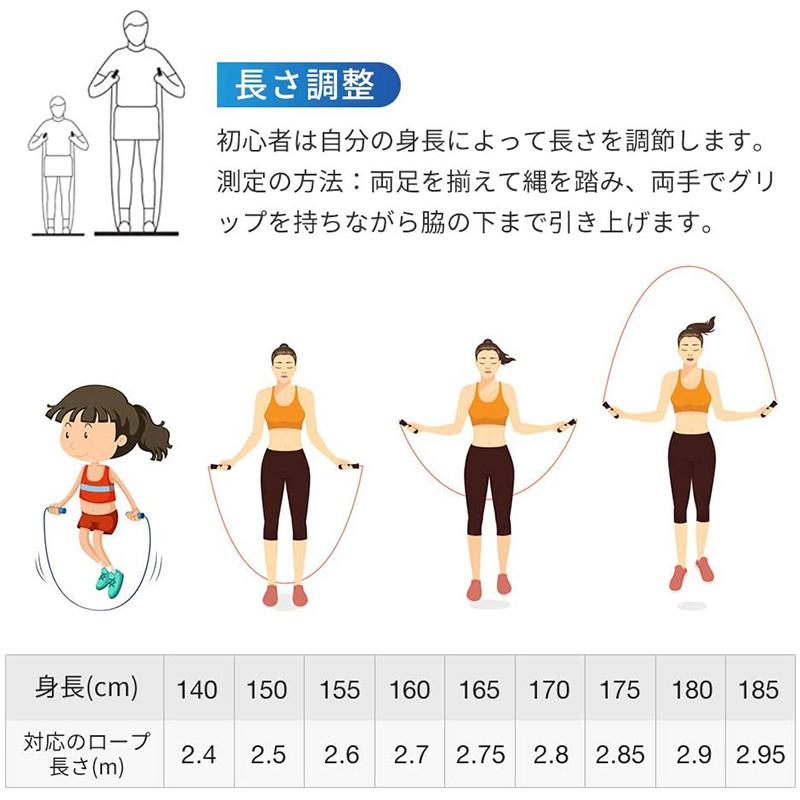 長さ調整

初心者は自分の身長によって長さを調節します。測定の方法：両足を揃えて縄を踏み、両手でグリップを持ちながら脇の下まで引き上げます。

| 身長(cm) | 140 | 150 | 155 | 160 | 165 | 170 | 175 | 180 | 185 |
|---|---|---|---|---|---|---|---|---|---|
| 対応のロープ長さ(m) | 2.4 | 2.5 | 2.6 | 2.7 | 2.75 | 2.8 | 2.85 | 2.9 | 2.95 |