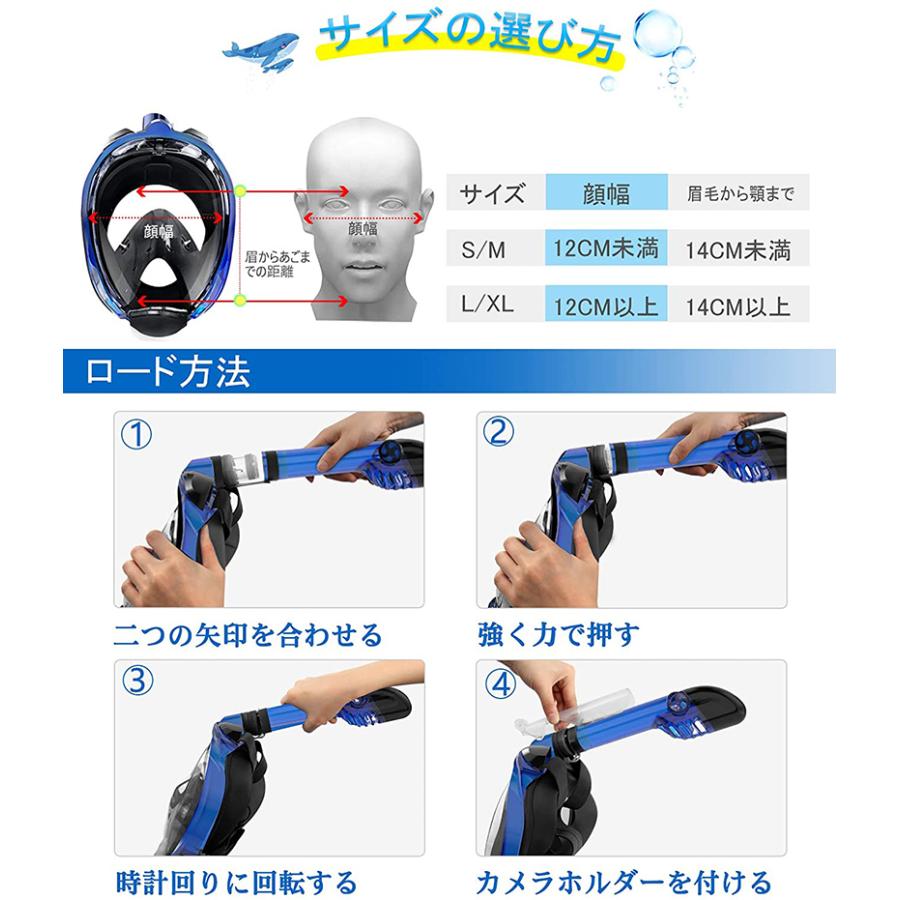 サイズの選び方

顔幅

眉からあごまでの距離

顔幅

| サイズ | 顔幅 | 眉毛から顎まで |
|---|---|---|
| S/M | 12CM未満 | 14CM未満 |
| L/XL | 12CM以上 | 14CM以上 |

ロード方法

①

二つの矢印を合わせる

②

強く力で押す

③

時計回りに回転する

④

カメラホルダーを付ける