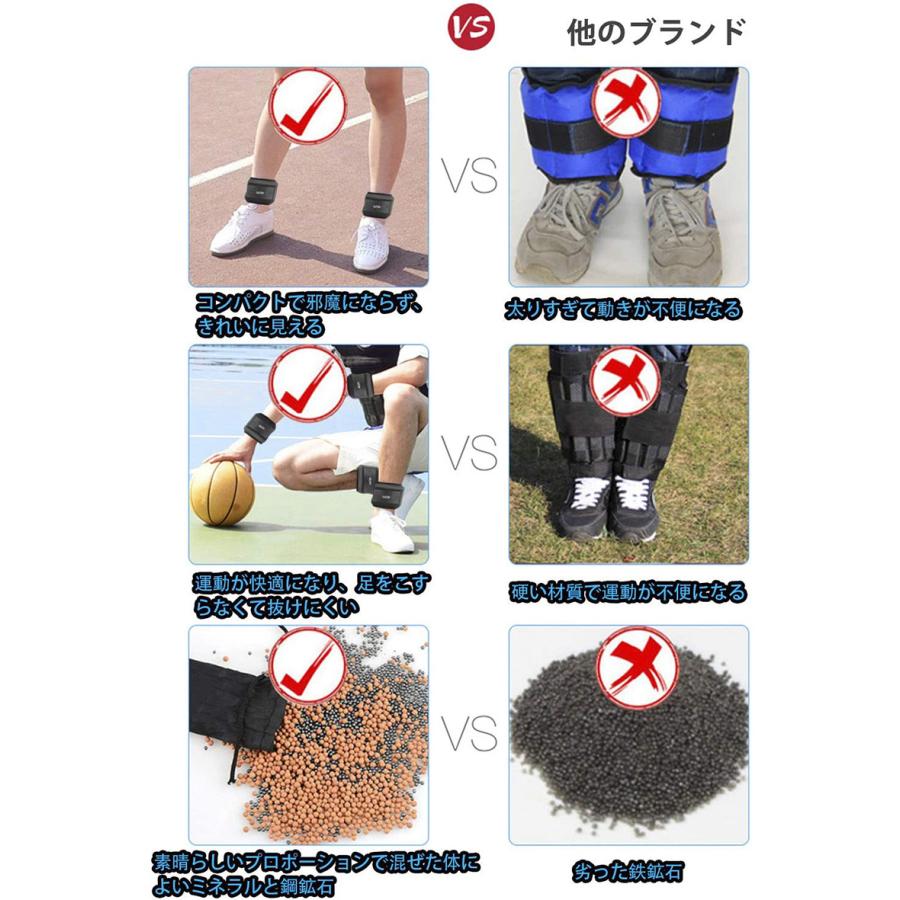 VS

他のブランド

VS

コンパクトで邪魔にならず、きれいに見える

太りすぎて動きが不便になる

VS

運動が快適になり、足をこすらなくて抜けにくい

硬い材質で運動が不便になる

VS

素晴らしいプロポーションで混ぜた体によいミネラルと鋼鉱石

劣った鉄鉱石