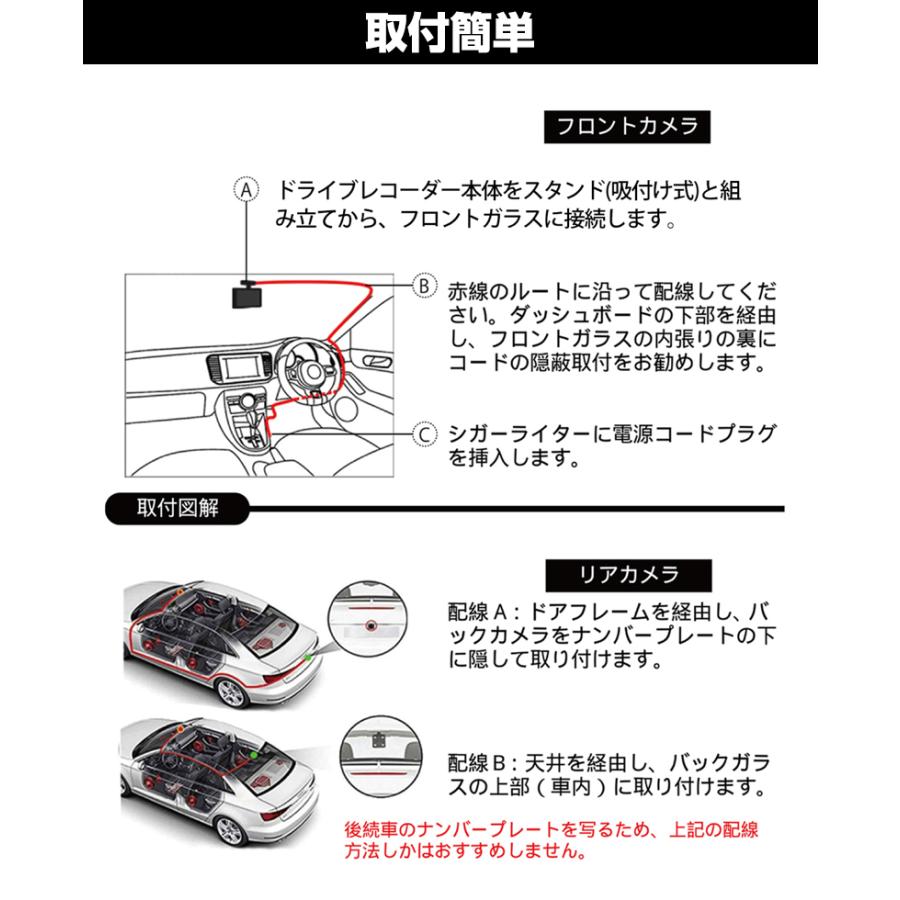 取付簡単

フロントカメラ

A ドライブレコーダー本体をスタンド(吸付け式)と組み立てから、フロントガラスに接続します。

B 赤線のルートに沿って配線してください。ダッシュボードの下部を経由し、フロントガラスの内張りの裏にコードの隠蔽取付をお勧めします。

C シガーライターに電源コードプラグを挿入します。

取付図解

リアカメラ

配線A：ドアフレームを経由し、バックカメラをナンバープレートの下に隠して取り付けます。

配線B：天井を経由し、バックガラスの上部（車内）に取り付けます。

後続車のナンバープレートを写るため、上記の配線方法しかはおすすめしません。