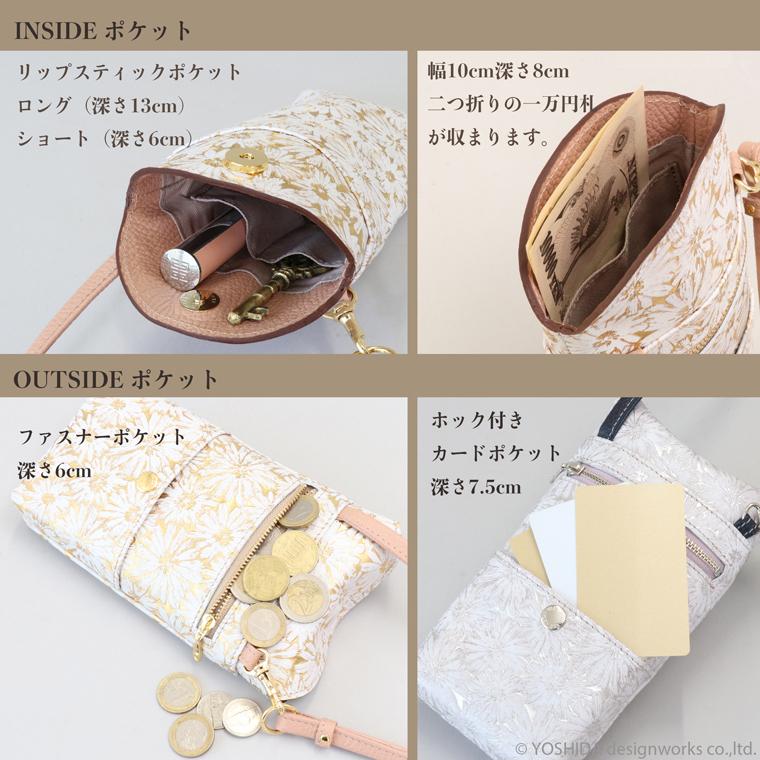 INSIDE ポケット

リップスティックポケット
ロング（深さ13cm）
ショート（深さ6cm）

幅10cm深さ8cm
二つ折りの一万円札
が収まります。

OUTSIDE ポケット

ファスナーポケット
深さ6cm

ホック付き
カードポケット
深さ7.5cm

© YOSHIDA designworks co.,ltd.