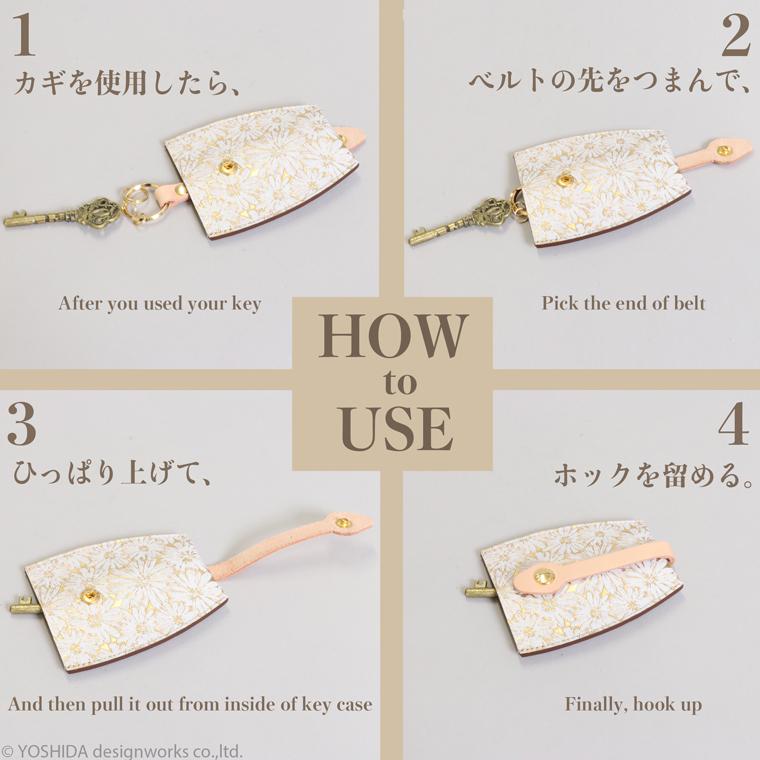 1
カギを使用したら、

After you used your key

2
ベルトの先をつまんで、

Pick the end of belt

HOW
to
USE

3
ひっぱり上げて、

And then pull it out from inside of key case

4
ホックを留める。

Finally, hook up

© YOSHIDA designworks co.,ltd.