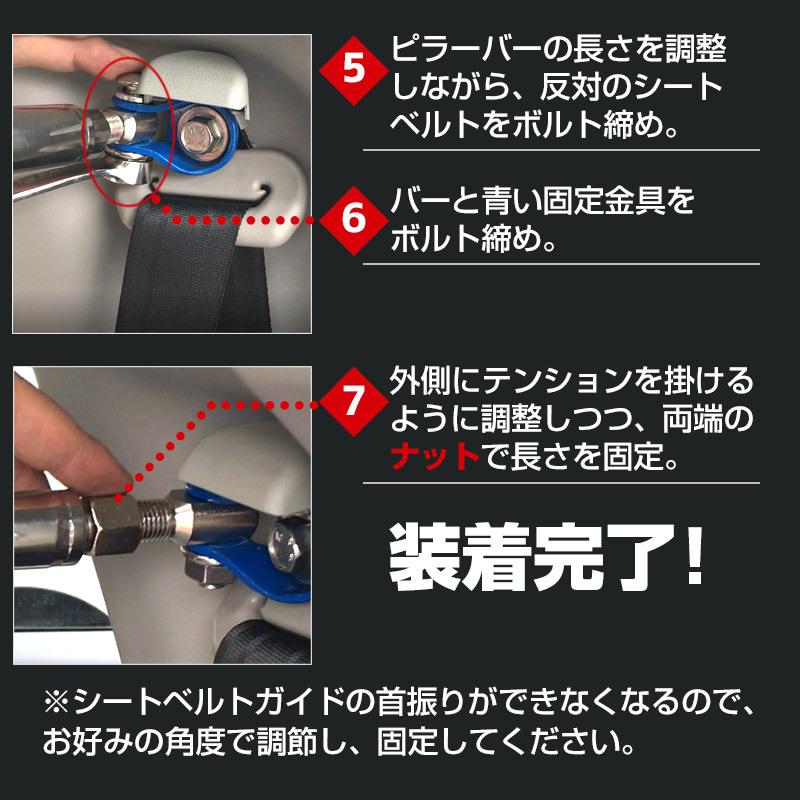 5 ピラーバーの長さを調整しながら、反対のシートベルトをボルト締め。

6 バーと青い固定金具をボルト締め。

7 外側にテンションを掛けるように調整しつつ、両端のナットで長さを固定。

装着完了!

※シートベルトガイドの首振りができなくなるので、お好みの角度で調節し、固定してください。