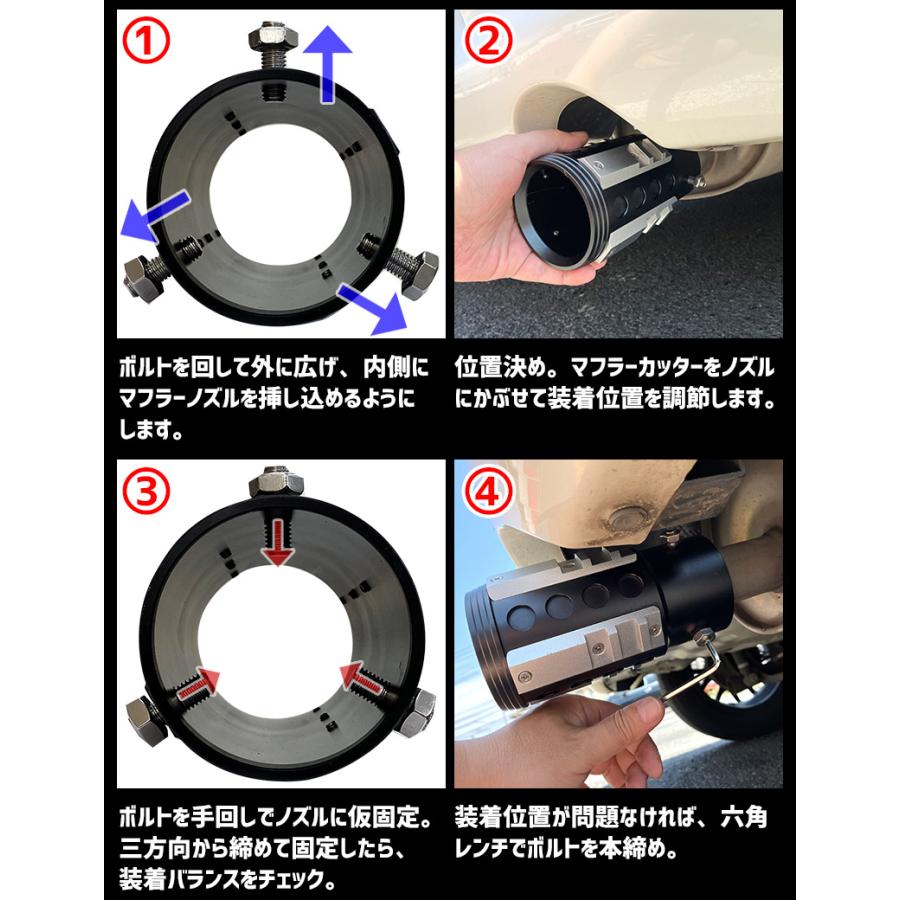 ①

ボルトを回して外に広げ、内側にマフラーノズルを挿し込めるようにします。

②

位置決め。マフラーカッターをノズルにかぶせて装着位置を調節します。

③

ボルトを手回しでノズルに仮固定。三方向から締めて固定したら、装着バランスをチェック。

④

装着位置が問題なければ、六角レンチでボルトを本締め。