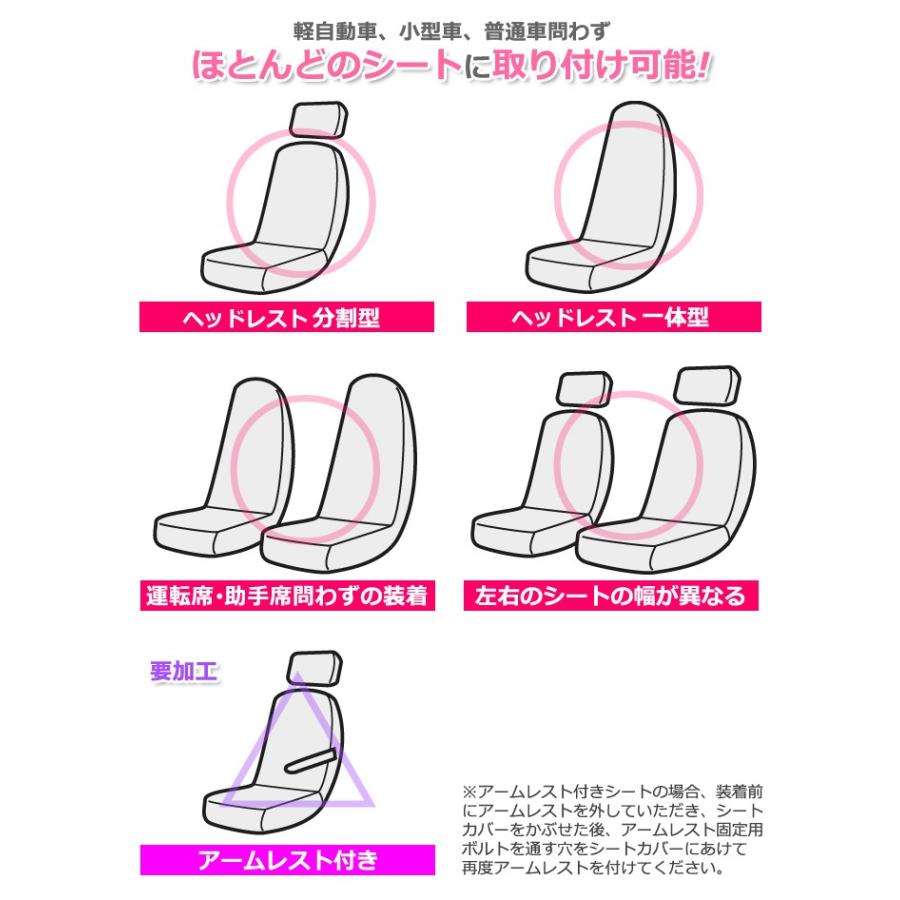 軽自動車、小型車、普通車問わず
ほとんどのシートに取り付け可能!

ヘッドレスト 分割型

ヘッドレスト 一体型

運転席・助手席問わずの装着

左右のシートの幅が異なる

要加工

アームレスト付き

※アームレスト付きシートの場合、装着前にアームレストを外していただき、シートカバーをかぶせた後、アームレスト固定用ボルトを通す穴をシートカバーにあけて再度アームレストを付けてください。