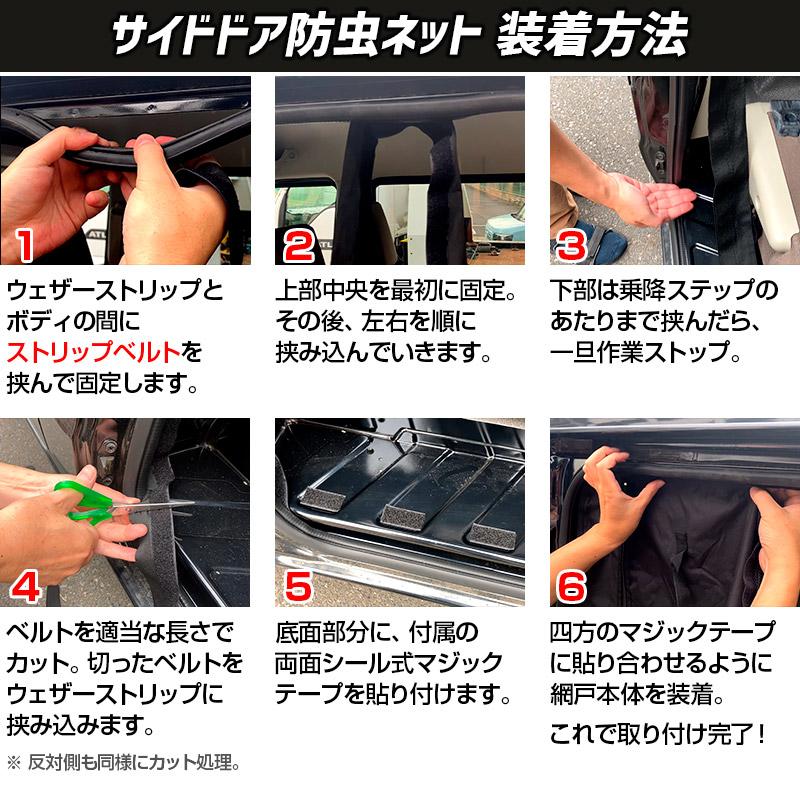 サイドドア防虫ネット 装着方法

1

ウェザーストリップとボディの間にストリップベルトを挟んで固定します。

2

上部中央を最初に固定。その後、左右を順に挟み込んでいきます。

3

下部は乗降ステップのあたりまで挟んだら、一旦作業ストップ。

4

ベルトを適当な長さでカット。切ったベルトをウェザーストリップに挟み込みます。

※ 反対側も同様にカット処理。

5

底面部分に、付属の両面シール式マジックテープを貼り付けます。

6

四方のマジックテープに貼り合わせるように網戸本体を装着。

これで取り付け完了！