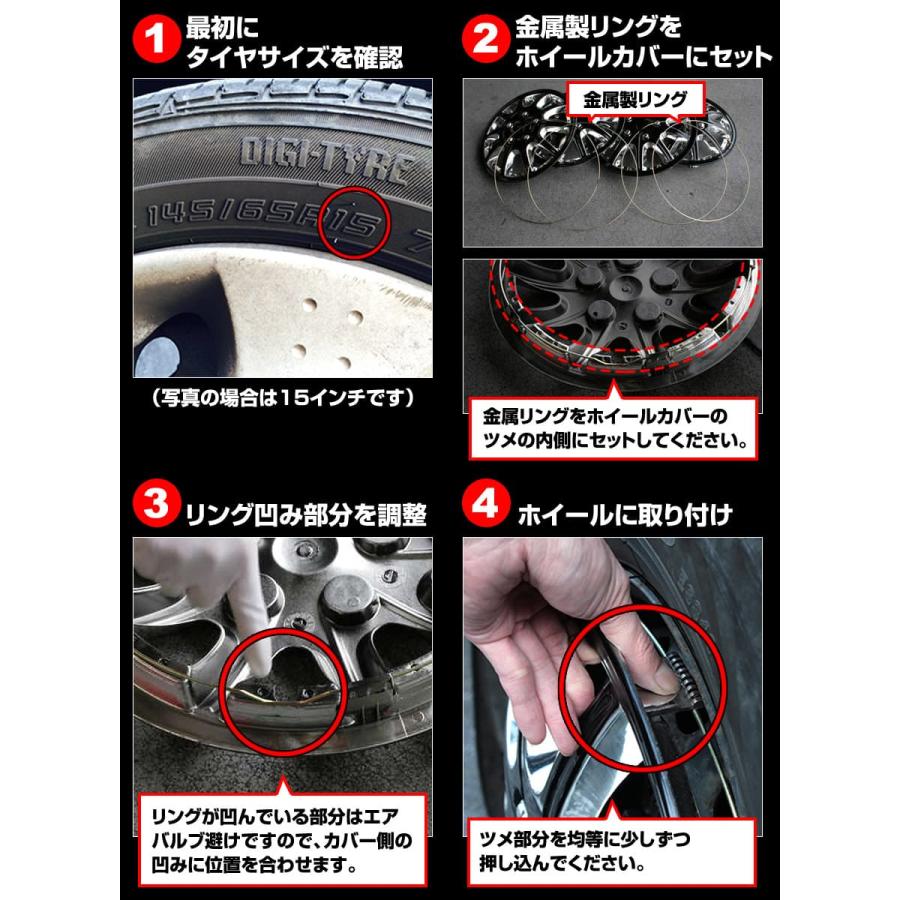 1 最初に
タイヤサイズを確認

DIGI-TYRE
145/65R15

（写真の場合は15インチです）

2 金属製リングを
ホイールカバーにセット

金属製リング

金属リングをホイールカバーの
ツメの内側にセットしてください。

3 リング凹み部分を調整

リングが凹んでいる部分はエア
バルブ避けですので、カバー側の
凹みに位置を合わせます。

4 ホイールに取り付け

ツメ部分を均等に少しずつ
押し込んでください。