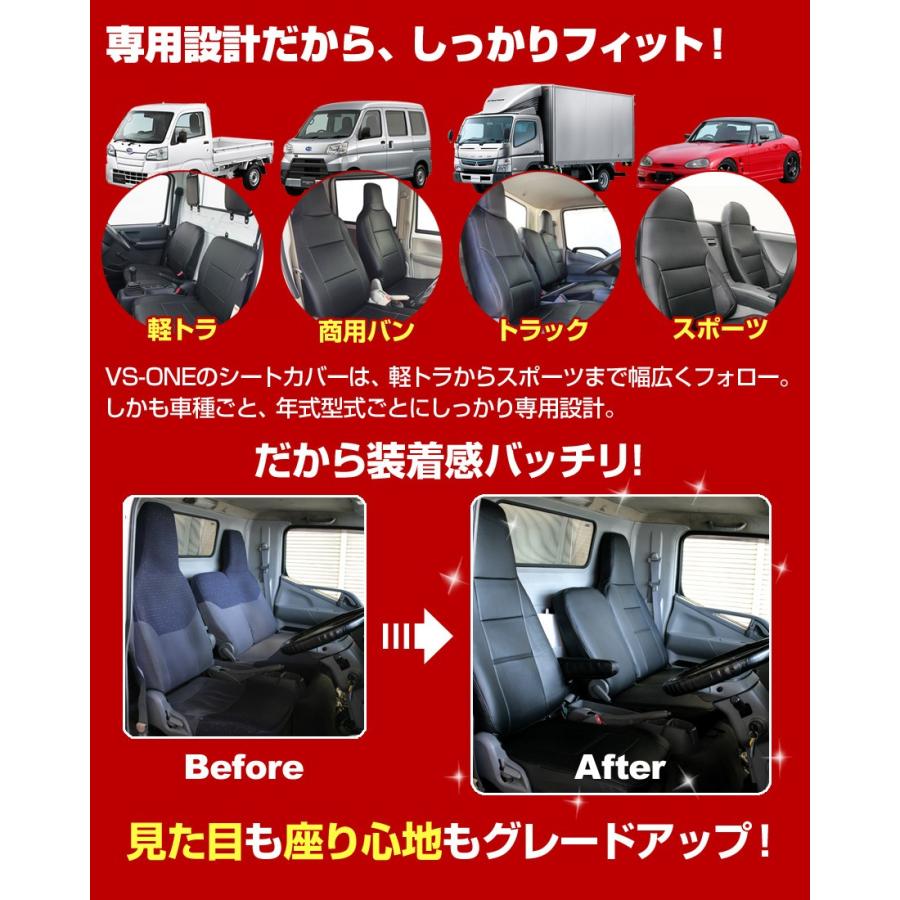 専用設計だから、しっかりフィット！

軽トラ

商用バン

トラック

スポーツ

VS-ONEのシートカバーは、軽トラからスポーツまで幅広くフォロー。しかも車種ごと、年式型式ごとにしっかり専用設計。

だから装着感バッチリ!

Before

After

見た目も座り心地もグレードアップ！