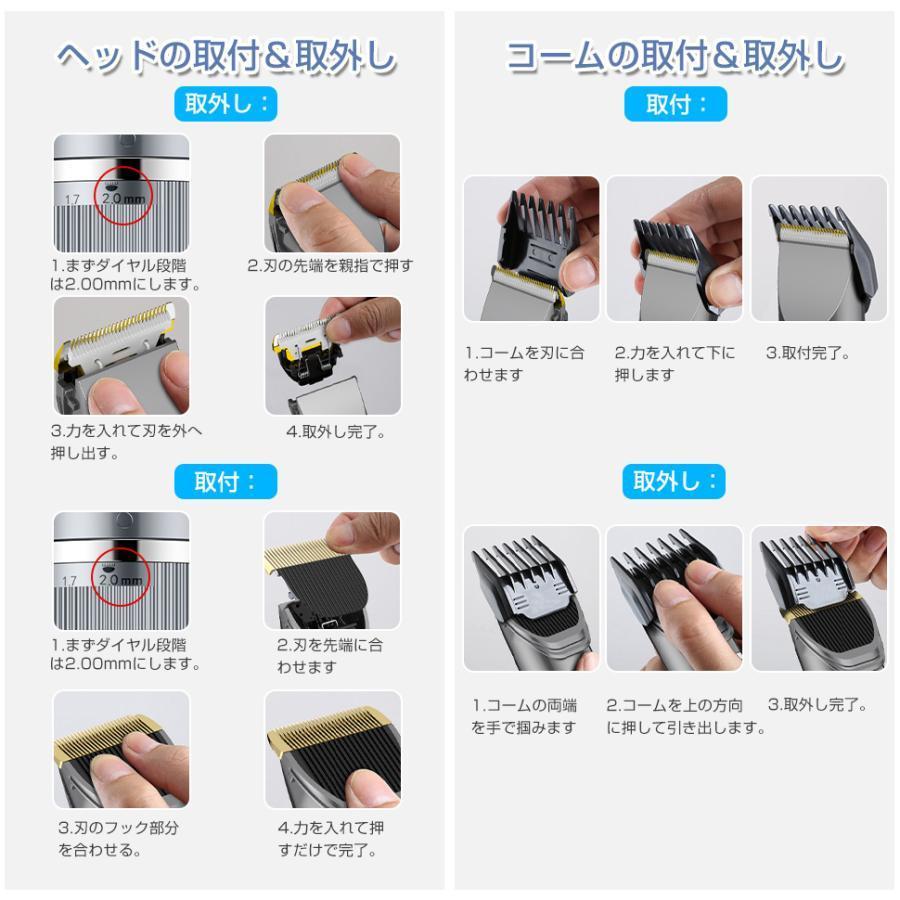 ヘッドの取付＆取外し

取外し：

17 2.0mm

1.まずダイヤル段階は2.00mmにします。

2.刃の先端を親指で押す

3.力を入れて刃を外へ押し出す。

4.取外し完了。

取付：

17 2.0mm

1.まずダイヤル段階は2.00mmにします。

2.刃を先端に合わせます

3.刃のフック部分を合わせる。

4.力を入れて押すだけで完了。

コームの取付＆取外し

取付：

1.コームを刃に合わせます

2.力を入れて下に押します

3.取付完了。

取外し：

1.コームの両端を手で掴みます

2.コームを上の方向に押して引き出します。

3.取外し完了。