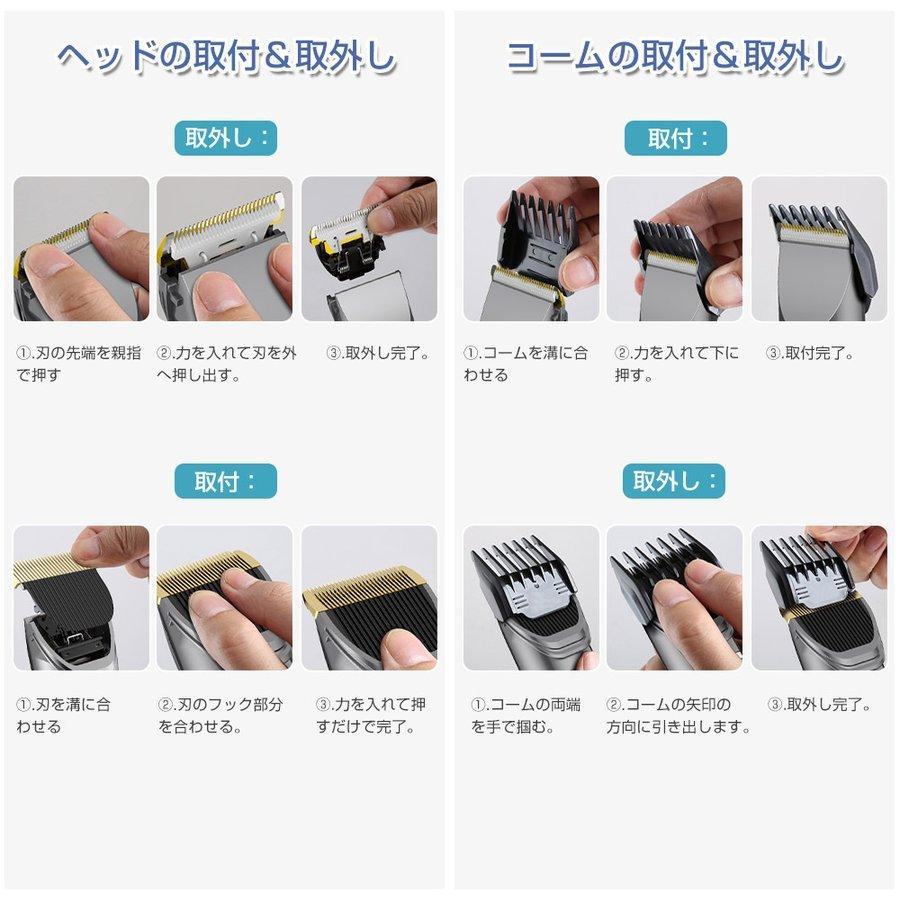 ヘッドの取付＆取外し

取外し：

①.刃の先端を親指で押す

②.力を入れて刃を外へ押し出す。

③.取外し完了。

取付：

①.刃を溝に合わせる

②.刃のフック部分を合わせる。

③.力を入れて押すだけで完了。

コームの取付＆取外し

取付：

①.コームを溝に合わせる

②.力を入れて下に押す。

③.取付完了。

取外し：

①.コームの両端を手で掴む。

②.コームの矢印の方向に引き出します。

③.取外し完了。