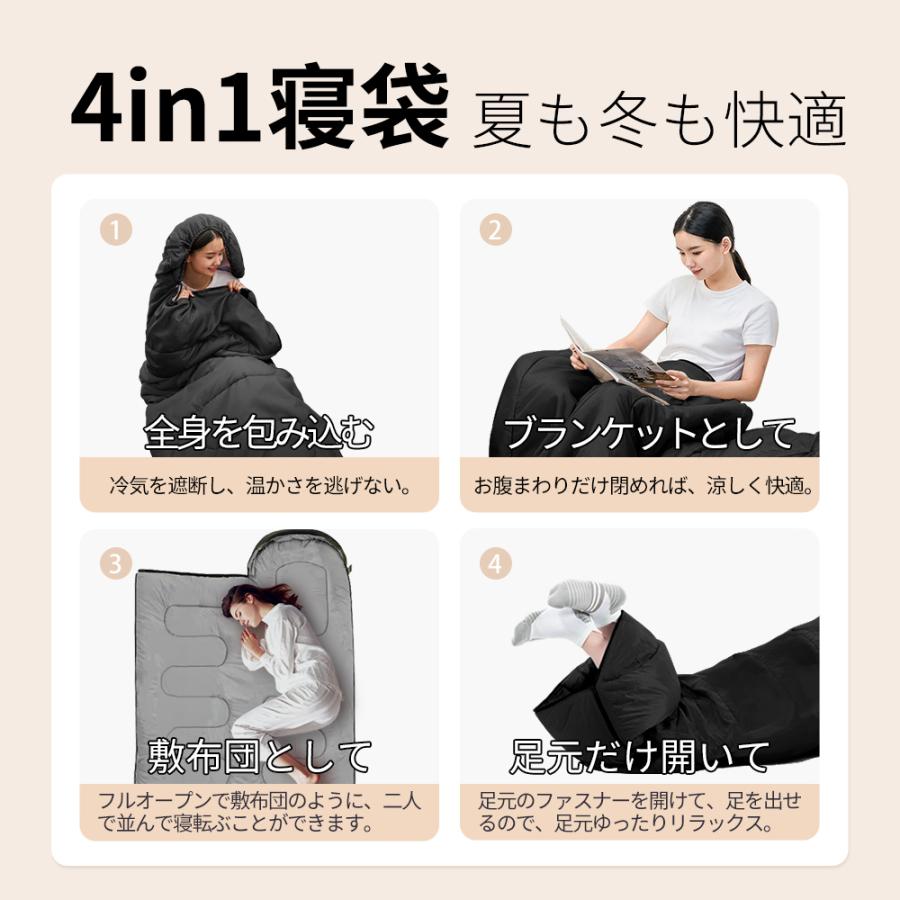 4in1寝袋 夏も冬も快適

1
全身を包み込む
冷気を遮断し、温かさを逃げない。

2
ブランケットとして
お腹まわりだけ閉めれば、涼しく快適。

3
敷布団として
フルオープンで敷布団のように、二人で並んで寝転ぶことができます。

4
足元だけ開いて
足元のファスナーを開けて、足を出せるので、足元ゆったりリラックス。