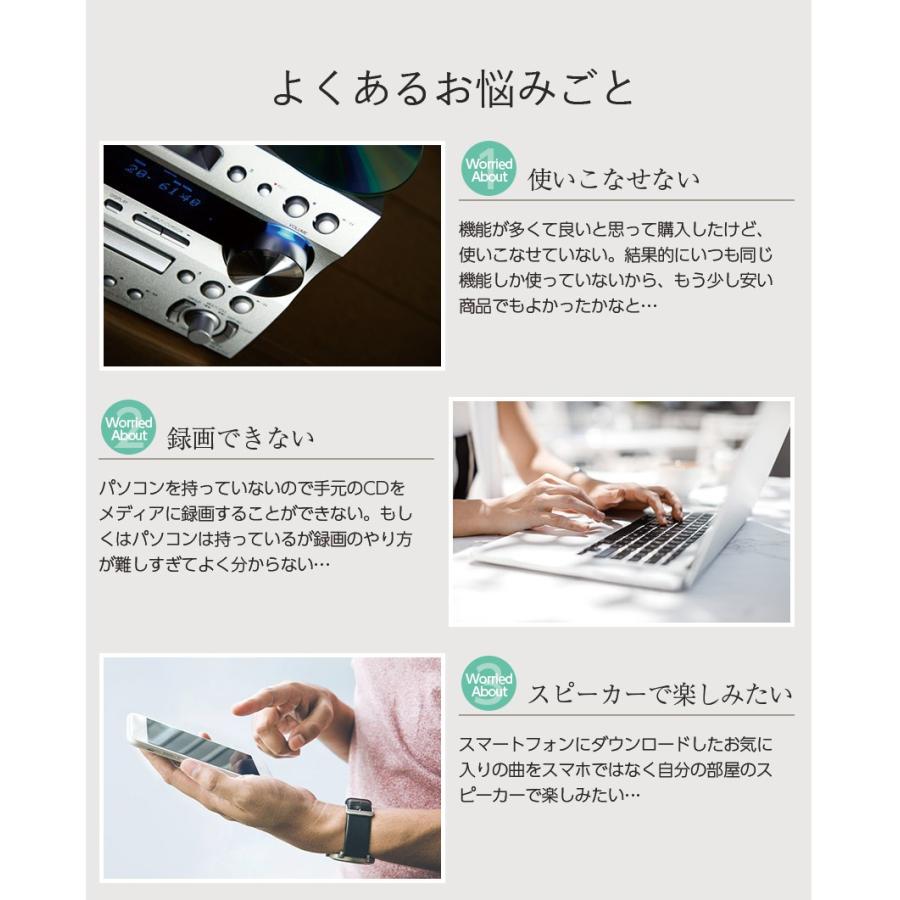 よくあるお悩みごと

1 Worried About
使いこなせない

機能が多くて良いと思って購入したけど、使いこなせていない。結果的にいつも同じ機能しか使っていないから、もう少し安い商品でもよかったかなと…

2 Worried About
録画できない

パソコンを持っていないので手元のCDをメディアに録画することができない。もしくはパソコンは持っているが録画のやり方が難しすぎてよく分からない…

3 Worried About
スピーカーで楽しみたい

スマートフォンにダウンロードしたお気に入りの曲をスマホではなく自分の部屋のスピーカーで楽しみたい…