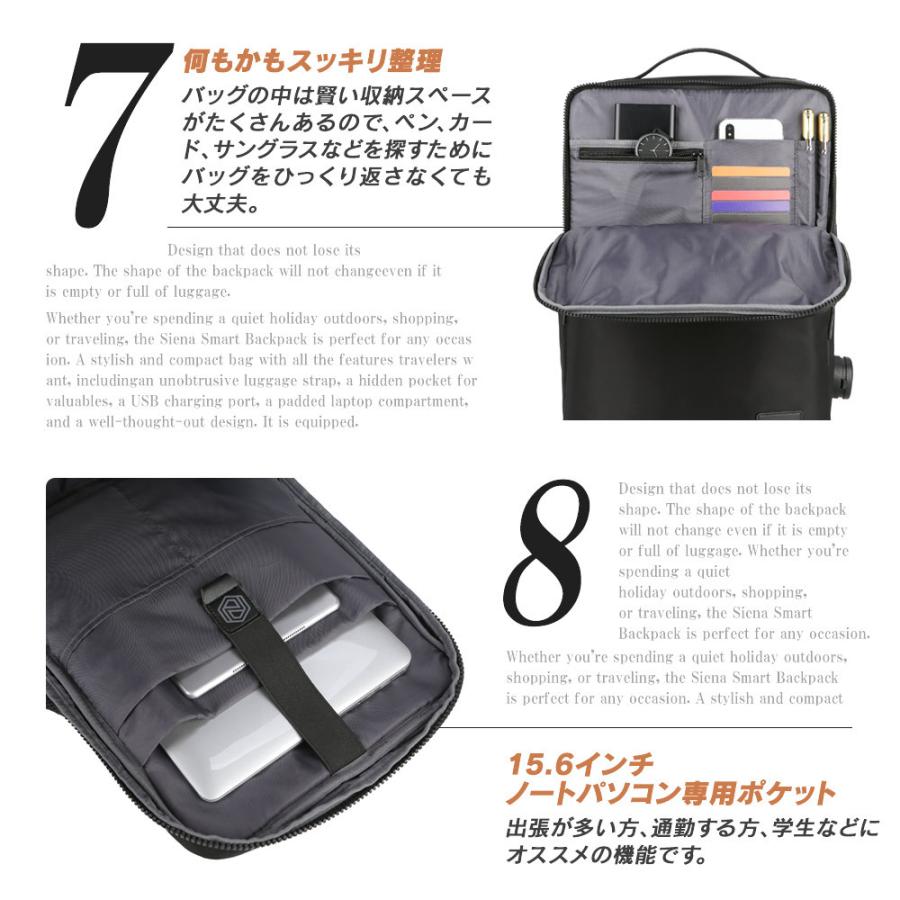 7

何もかもスッキリ整理

バッグの中は賢い収納スペースがたくさんあるので、ペン、カード、サングラスなどを探すためにバッグをひっくり返さなくても大丈夫。

Design that does not lose its shape. The shape of the backpack will not changeeven if it is empty or full of luggage.

Whether you're spending a quiet holiday outdoors, shopping, or traveling, the Siena Smart Backpack is perfect for any occasion. A stylish and compact bag with all the features travelers want, includingan unobtrusive luggage strap, a hidden pocket for valuables, a USB charging port, a padded laptop compartment, and a well-thought-out design. It is equipped.

8

Design that does not lose its shape. The shape of the backpack will not change even if it is empty or full of luggage. Whether you're spending a quiet holiday outdoors, shopping, or traveling, the Siena Smart Backpack is perfect for any occasion.

Whether you're spending a quiet holiday outdoors, shopping, or traveling, the Siena Smart Backpack is perfect for any occasion. A stylish and compact

15.6インチ
ノートパソコン専用ポケット

出張が多い方、通勤する方、学生などにオススメの機能です。