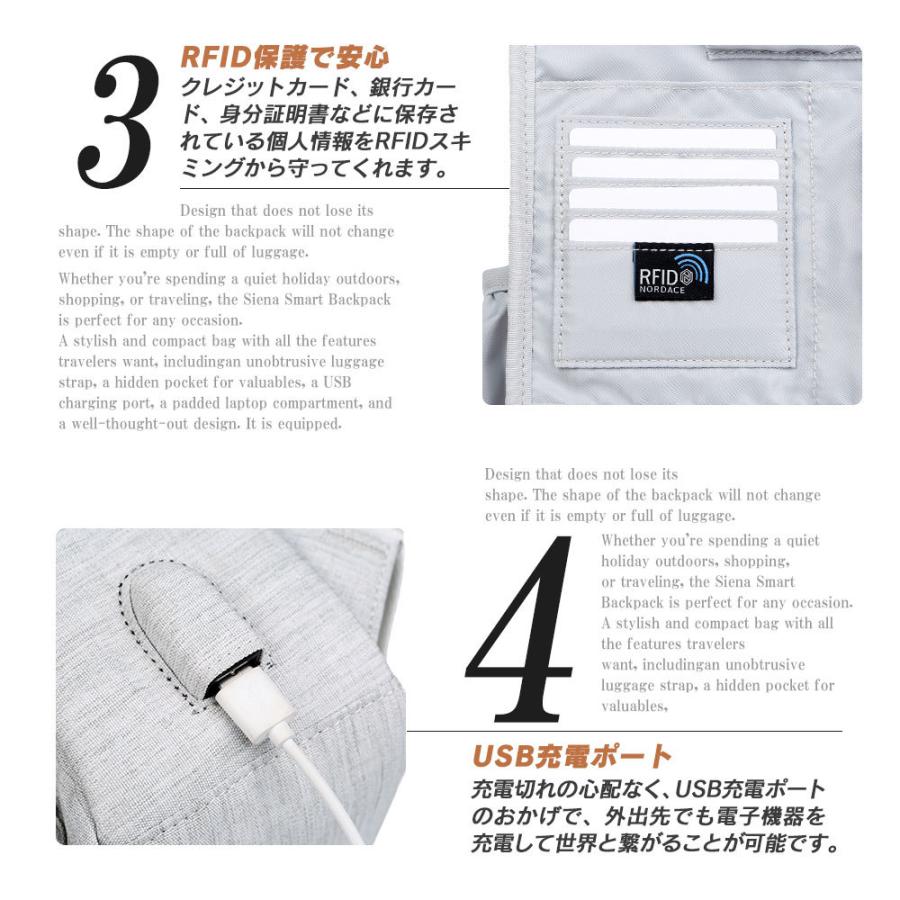 3

RFID保護で安心

クレジットカード、銀行カード、身分証明書などに保存されている個人情報をRFIDスキミングから守ってくれます。

Design that does not lose its shape. The shape of the backpack will not change even if it is empty or full of luggage.

Whether you're spending a quiet holiday outdoors, shopping, or traveling, the Siena Smart Backpack is perfect for any occasion.
A stylish and compact bag with all the features travelers want, includingan unobtrusive luggage strap, a hidden pocket for valuables, a USB charging port, a padded laptop compartment, and a well-thought-out design. It is equipped.

RFID
NORDACE

Design that does not lose its shape. The shape of the backpack will not change even if it is empty or full of luggage.

4

Whether you're spending a quiet holiday outdoors, shopping, or traveling, the Siena Smart Backpack is perfect for any occasion.
A stylish and compact bag with all the features travelers want, includingan unobtrusive luggage strap, a hidden pocket for valuables,

USB充電ポート

充電切れの心配なく、USB充電ポートのおかげで、外出先でも電子機器を充電して世界と繋がることが可能です。