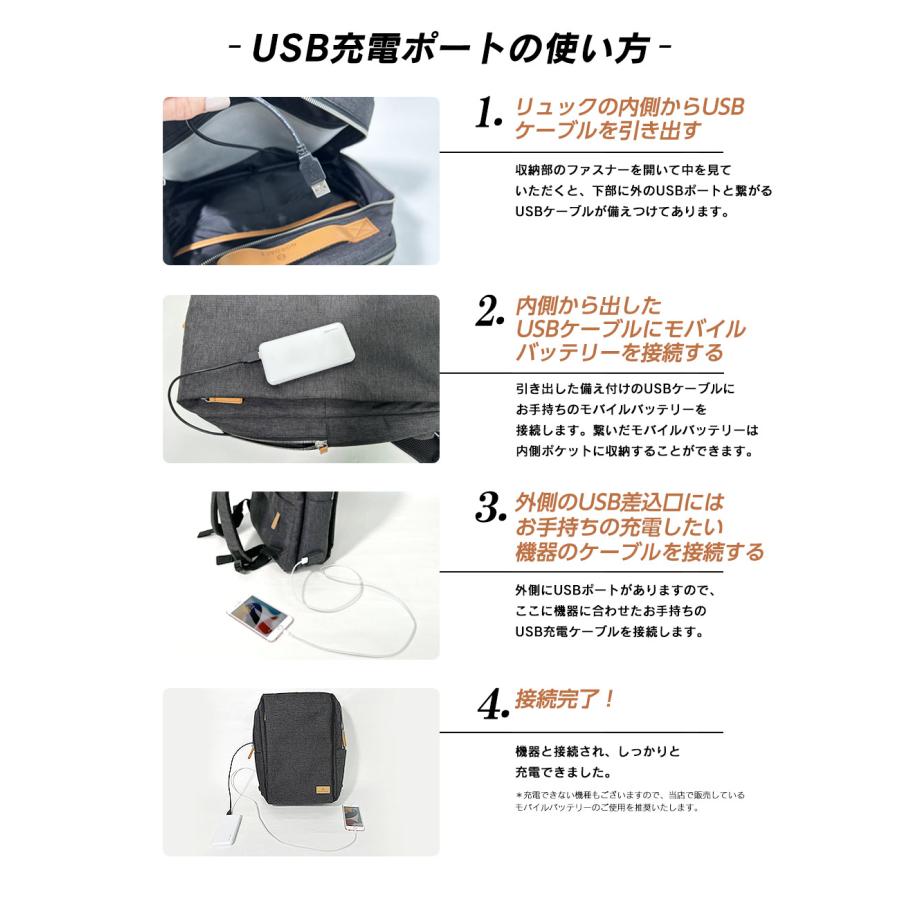 - USB充電ポートの使い方 -

1. リュックの内側からUSBケーブルを引き出す

収納部のファスナーを開いて中を見ていただくと、下部に外のUSBポートと繋がるUSBケーブルが備えつけてあります。

2. 内側から出したUSBケーブルにモバイルバッテリーを接続する

引き出した備え付けのUSBケーブルにお手持ちのモバイルバッテリーを接続します。繋いだモバイルバッテリーは内側ポケットに収納することができます。

3. 外側のUSB差込口にはお手持ちの充電したい機器のケーブルを接続する

外側にUSBポートがありますので、ここに機器に合わせたお手持ちのUSB充電ケーブルを接続します。

4. 接続完了！

機器と接続され、しっかりと充電できました。

＊充電できない機種もございますので、当店で販売しているモバイルバッテリーのご使用を推奨いたします。