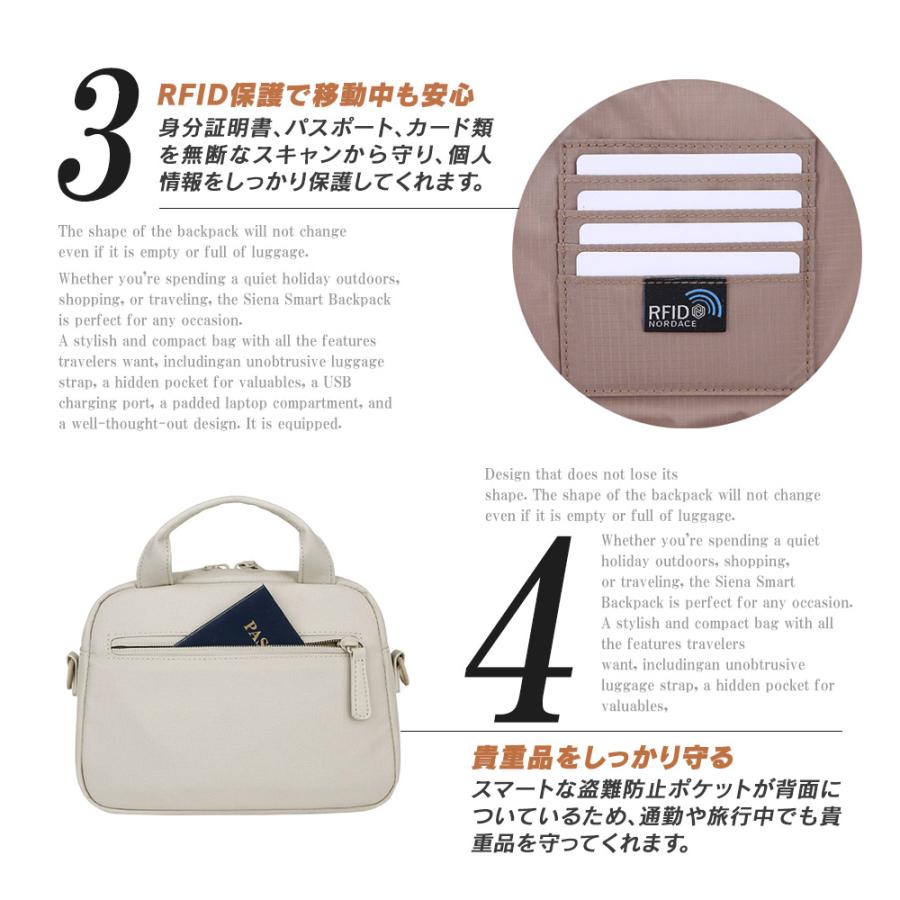 3

RFID保護で移動中も安心

身分証明書、パスポート、カード類を無断なスキャンから守り、個人情報をしっかり保護してくれます。

The shape of the backpack will not change even if it is empty or full of luggage.

Whether you're spending a quiet holiday outdoors, shopping, or traveling, the Siena Smart Backpack is perfect for any occasion.
A stylish and compact bag with all the features travelers want, includingan unobtrusive luggage strap, a hidden pocket for valuables, a USB charging port, a padded laptop compartment, and a well-thought-out design. It is equipped.

RFID
NORDACE

Design that does not lose its shape. The shape of the backpack will not change even if it is empty or full of luggage.

4

Whether you're spending a quiet holiday outdoors, shopping, or traveling, the Siena Smart Backpack is perfect for any occasion.
A stylish and compact bag with all the features travelers want, includingan unobtrusive luggage strap, a hidden pocket for valuables,

PAS

貴重品をしっかり守る

スマートな盗難防止ポケットが背面についているため、通勤や旅行中でも貴重品を守ってくれます。