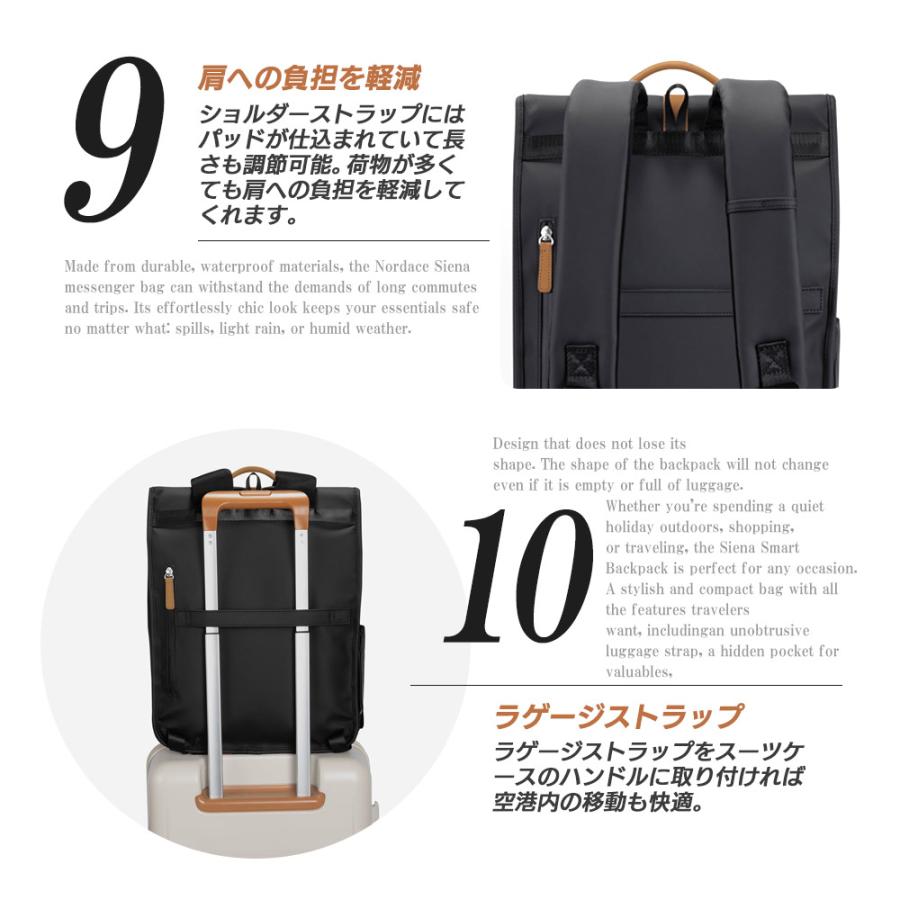 9

肩への負担を軽減

ショルダーストラップにはパッドが仕込まれていて長さも調節可能。荷物が多くても肩への負担を軽減してくれます。

Made from durable, waterproof materials, the Nordace Siena messenger bag can withstand the demands of long commutes and trips. Its effortlessly chic look keeps your essentials safe no matter what: spills, light rain, or humid weather.

Design that does not lose its shape. The shape of the backpack will not change even if it is empty or full of luggage.

10

Whether you're spending a quiet holiday outdoors, shopping, or traveling, the Siena Smart Backpack is perfect for any occasion. A stylish and compact bag with all the features travelers want, includingan unobtrusive luggage strap, a hidden pocket for valuables,

ラゲージストラップ

ラゲージストラップをスーツケースのハンドルに取り付ければ空港内の移動も快適。