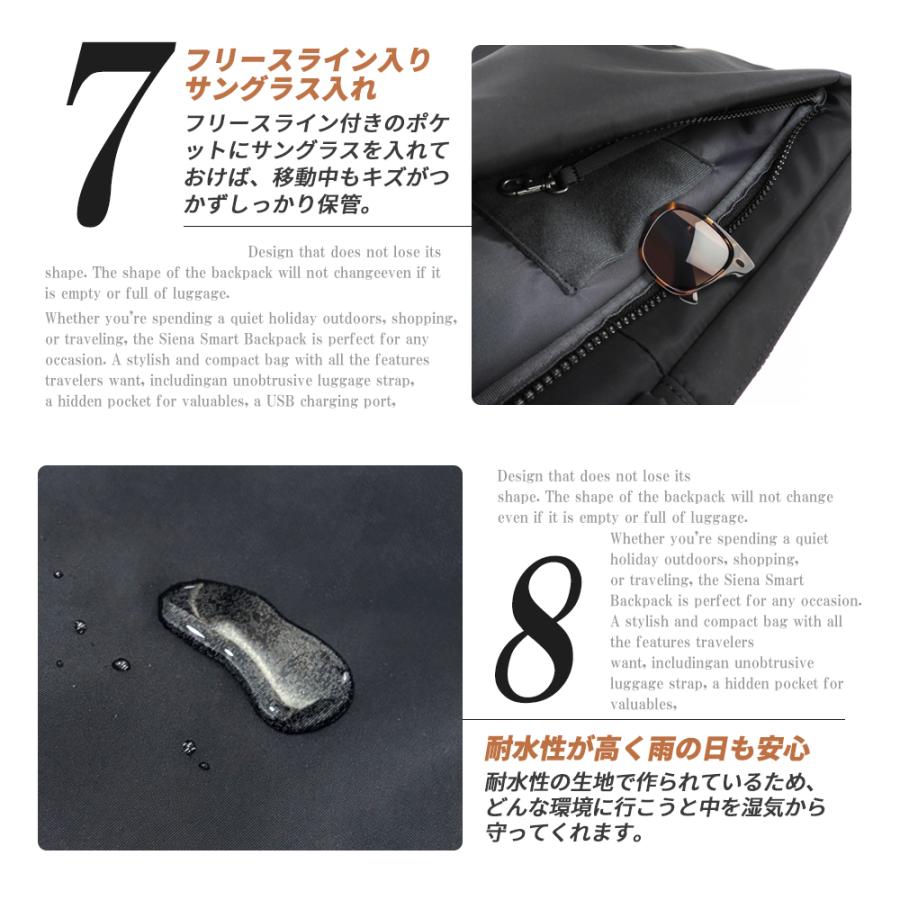 7

フリースライン入り
サングラス入れ

フリースライン付きのポケットにサングラスを入れておけば、移動中もキズがつかずしっかり保管。

Design that does not lose its shape. The shape of the backpack will not changeeven if it is empty or full of luggage.

Whether you're spending a quiet holiday outdoors, shopping, or traveling, the Siena Smart Backpack is perfect for any occasion. A stylish and compact bag with all the features travelers want, includingan unobtrusive luggage strap, a hidden pocket for valuables, a USB charging port,

Design that does not lose its shape. The shape of the backpack will not change even if it is empty or full of luggage.

8

Whether you're spending a quiet holiday outdoors, shopping, or traveling, the Siena Smart Backpack is perfect for any occasion. A stylish and compact bag with all the features travelers want, includingan unobtrusive luggage strap, a hidden pocket for valuables,

耐水性が高く雨の日も安心

耐水性の生地で作られているため、どんな環境に行こうと中を湿気から守ってくれます。