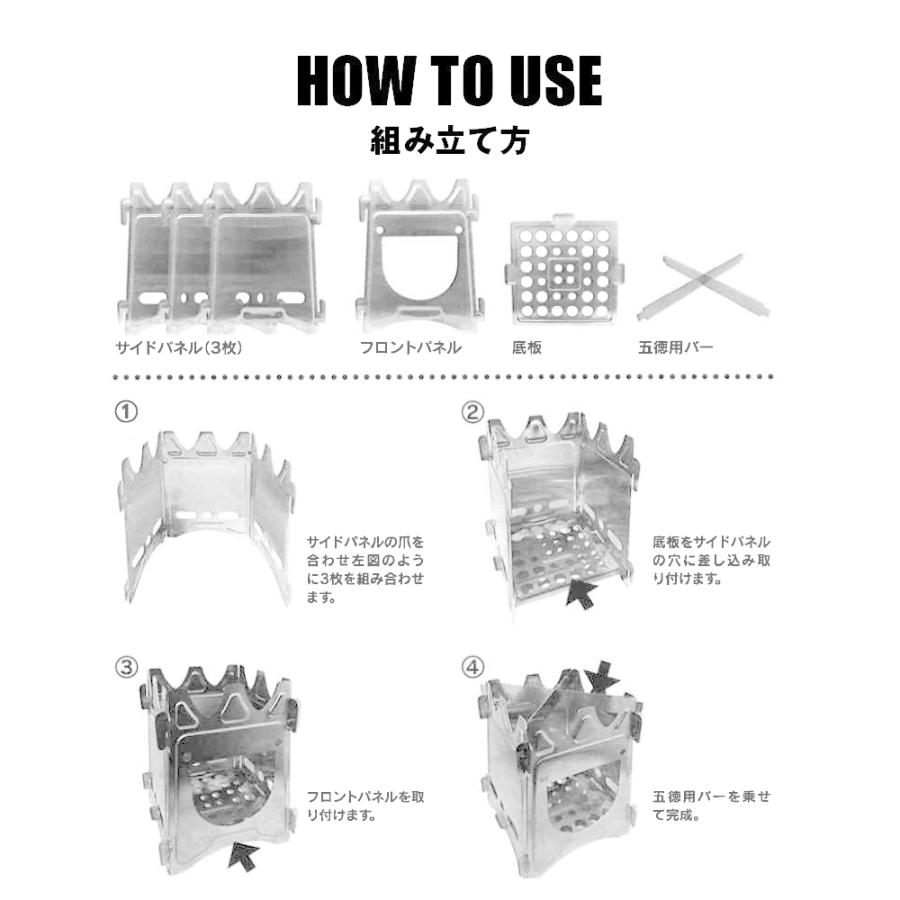 HOW TO USE

組み立て方

サイドパネル(3枚)

フロントパネル

底板

五徳用バー

①

サイドパネルの爪を合わせ左図のように3枚を組み合わせます。

②

底板をサイドパネルの穴に差し込み取り付けます。

③

フロントパネルを取り付けます。

④

五徳用バーを乗せて完成。