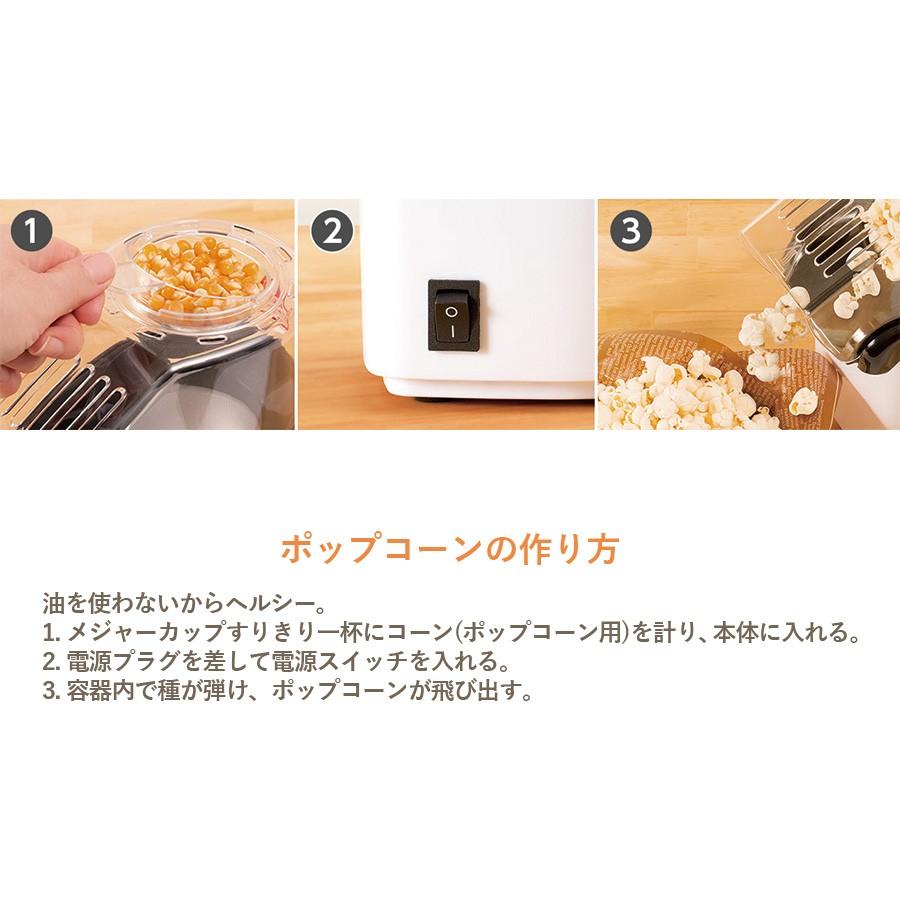 1

2

3

ポップコーンの作り方

油を使わないからヘルシー。
1. メジャーカップすりきり一杯にコーン(ポップコーン用)を計り、本体に入れる。
2. 電源プラグを差して電源スイッチを入れる。
3. 容器内で種が弾け、ポップコーンが飛び出す。