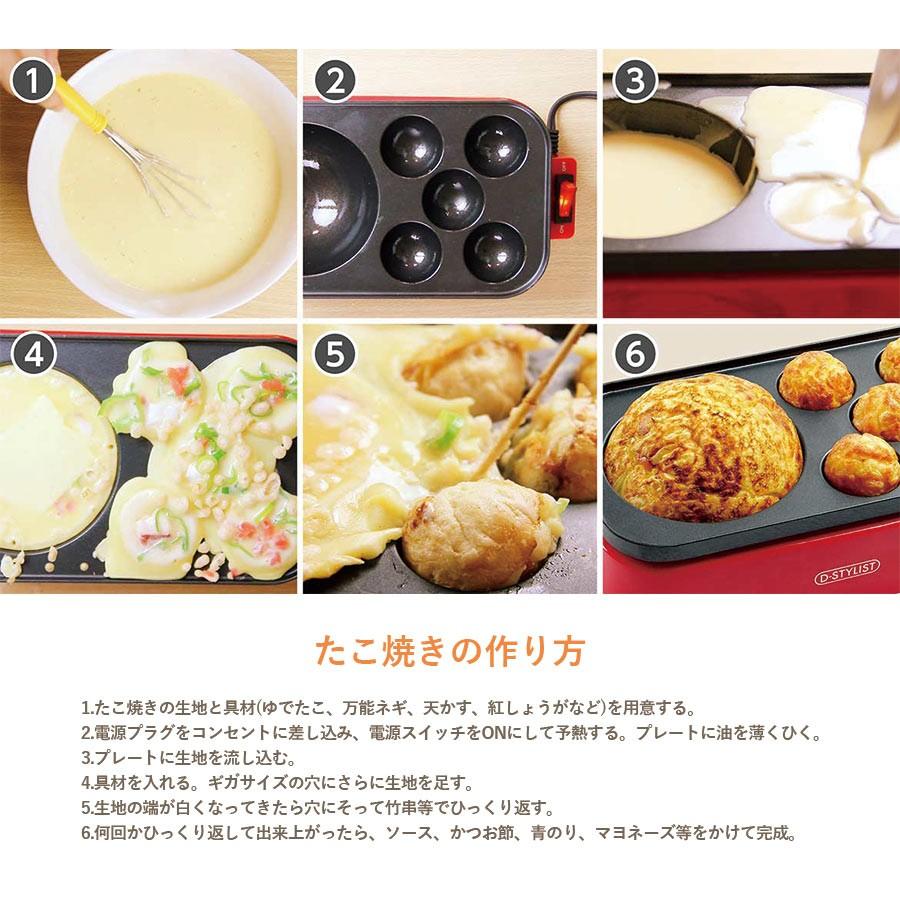 1

2

3

4

5

6

D-STYLIST

たこ焼きの作り方

1.たこ焼きの生地と具材(ゆでたこ、万能ネギ、天かす、紅しょうがなど)を用意する。
2.電源プラグをコンセントに差し込み、電源スイッチをONにして予熱する。プレートに油を薄くひく。
3.プレートに生地を流し込む。
4.具材を入れる。ギガサイズの穴にさらに生地を足す。
5.生地の端が白くなってきたら穴にそって竹串等でひっくり返す。
6.何回かひっくり返して出来上がったら、ソース、かつお節、青のり、マヨネーズ等をかけて完成。