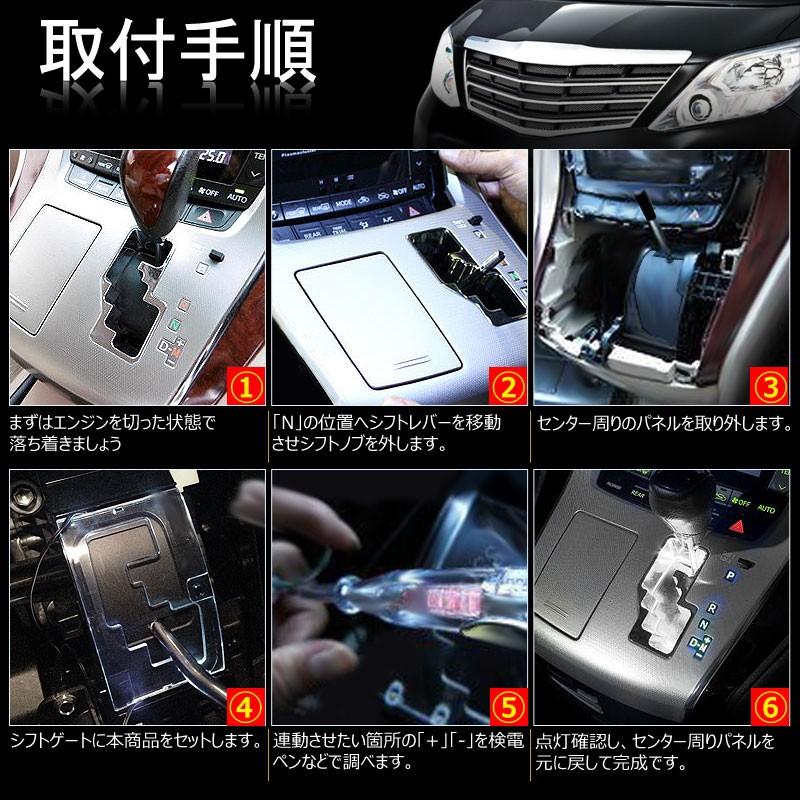 取付手順

①
まずはエンジンを切った状態で落ち着きましょう

②
「N」の位置へシフトレバーを移動させシフトノブを外します。

③
センター周りのパネルを取り外します。

④
シフトゲートに本商品をセットします。

⑤
連動させたい箇所の「+」「-」を検電ペンなどで調べます。

⑥
点灯確認し、センター周りパネルを元に戻して完成です。