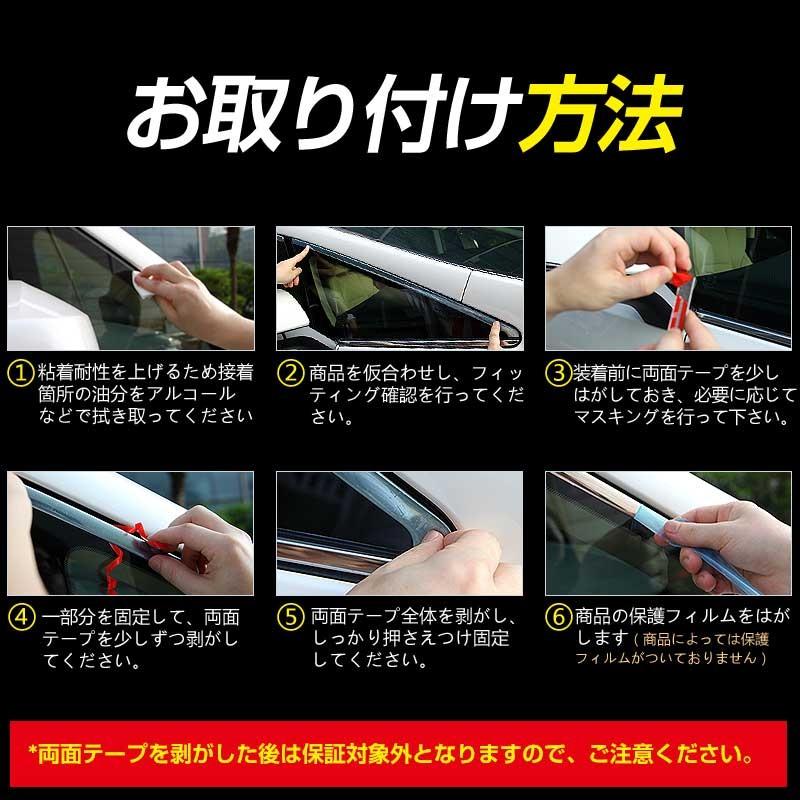 お取り付け方法

①粘着耐性を上げるため接着箇所の油分をアルコールなどで拭き取ってください

②商品を仮合わせし、フィッティング確認を行ってください。

③装着前に両面テープを少しはがしておき、必要に応じてマスキングを行って下さい。

④一部分を固定して、両面テープを少しずつ剥がしてください。

⑤両面テープ全体を剥がし、しっかり押さえつけ固定してください。

⑥商品の保護フィルムをはがします（商品によっては保護フィルムがついておりません）

*両面テープを剥がした後は保証対象外となりますので、ご注意ください。