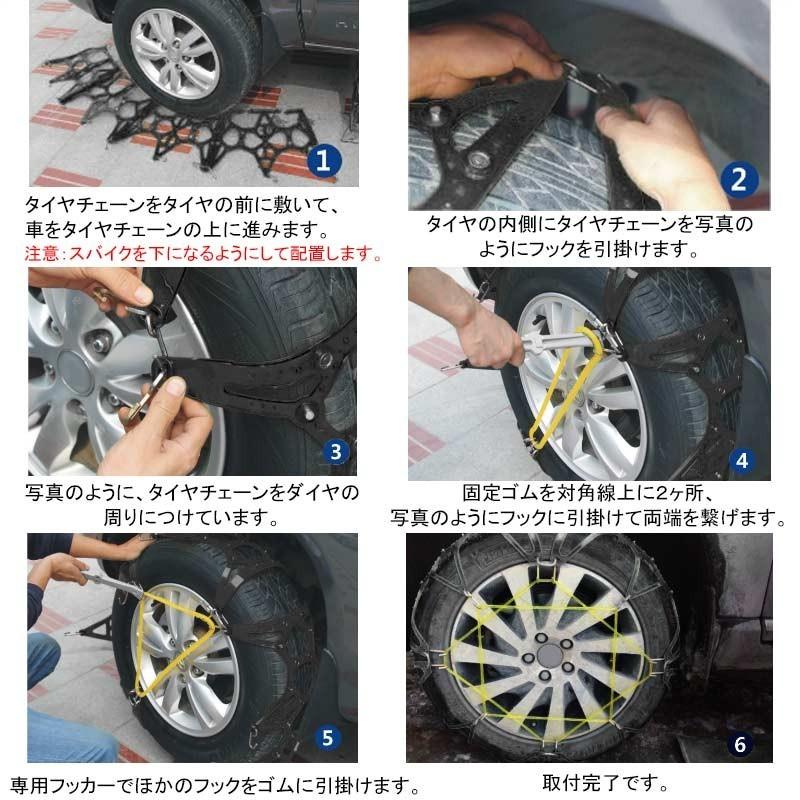 1

タイヤチェーンをタイヤの前に敷いて、車をタイヤチェーンの上に進みます。
注意：スパイクを下になるようにして配置します。

2

タイヤの内側にタイヤチェーンを写真のようにフックを引掛けます。

3

写真のように、タイヤチェーンをダイヤの周りにつけています。

4

固定ゴムを対角線上に2ヶ所、写真のようにフックに引掛けて両端を繋げます。

5

専用フッカーでほかのフックをゴムに引掛けます。

6

取付完了です。