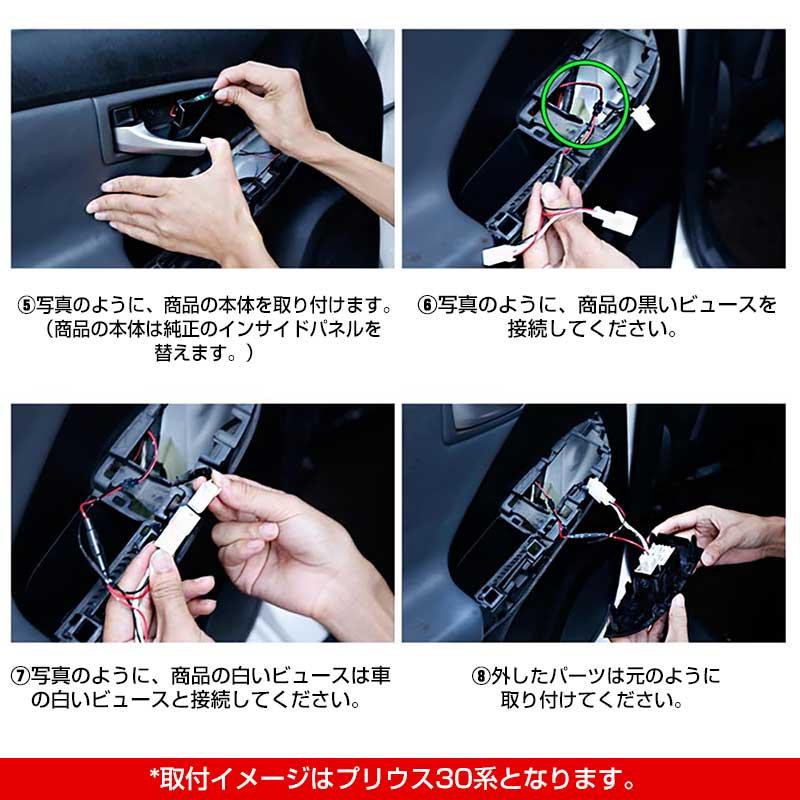 ⑤写真のように、商品の本体を取り付けます。（商品の本体は純正のインサイドパネルを替えます。）

⑥写真のように、商品の黒いビュースを接続してください。

⑦写真のように、商品の白いビュースは車の白いビュースと接続してください。

⑧外したパーツは元のように取り付けてください。

*取付イメージはプリウス30系となります。