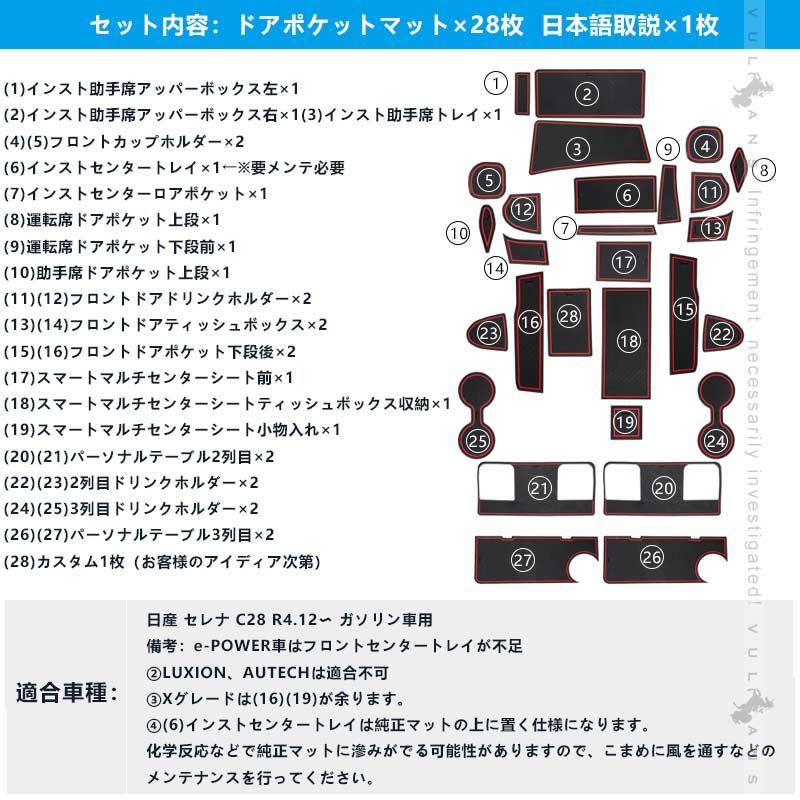 セット内容：ドアポケットマット×28枚　日本語取説×1枚

(1)インスト助手席アッパーボックス左×1
(2)インスト助手席アッパーボックス右×1(3)インスト助手席トレイ×1
(4)(5)フロントカップホルダー×2
(6)インストセンタートレイ×1←※要メンテ必要
(7)インストセンターロアポケット×1
(8)運転席ドアポケット上段×1
(9)運転席ドアポケット下段前×1
(10)助手席ドアポケット上段×1
(11)(12)フロントドアドリンクホルダー×2
(13)(14)フロントドアティッシュボックス×2
(15)(16)フロントドアポケット下段後×2
(17)スマートマルチセンターシート前×1
(18)スマートマルチセンターシートティッシュボックス収納×1
(19)スマートマルチセンターシート小物入れ×1
(20)(21)パーソナルテーブル2列目×2
(22)(23)2列目ドリンクホルダー×2
(24)(25)3列目ドリンクホルダー×2
(26)(27)パーソナルテーブル3列目×2
(28)カスタム1枚（お客様のアイディア次第）

1 2 3 4 5 6 7 8 9 10 11 12 13 14 15 16 17 18 19 20 21 22 23 24 25 26 27 28

VULCANS Infringement necessarily investigated! VULCANS

適合車種：
日産 セレナ C28 R4.12〜 ガソリン車用
備考：e-POWER車はフロントセンタートレイが不足
②LUXION、AUTECHは適合不可
③Xグレードは(16)(19)が余ります。
④(6)インストセンタートレイは純正マットの上に置く仕様になります。
化学反応などで純正マットに滲みがでる可能性がありますので、こまめに風を通すなどのメンテナンスを行ってください。