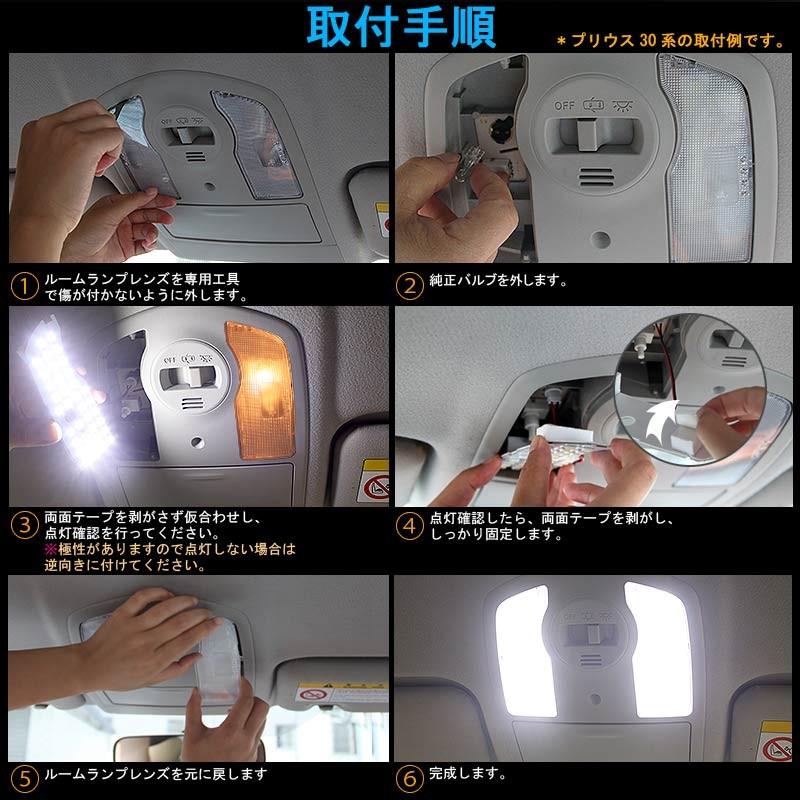 取付手順

＊プリウス 30 系の取付例です。

OFF

1 ルームランプレンズを専用工具で傷が付かないように外します。

2 純正バルブを外します。

3 両面テープを剥がさず仮合わせし、点灯確認を行ってください。
※極性がありますので点灯しない場合は逆向きに付けてください。

4 点灯確認したら、両面テープを剥がし、しっかり固定します。

5 ルームランプレンズを元に戻します

6 完成します。