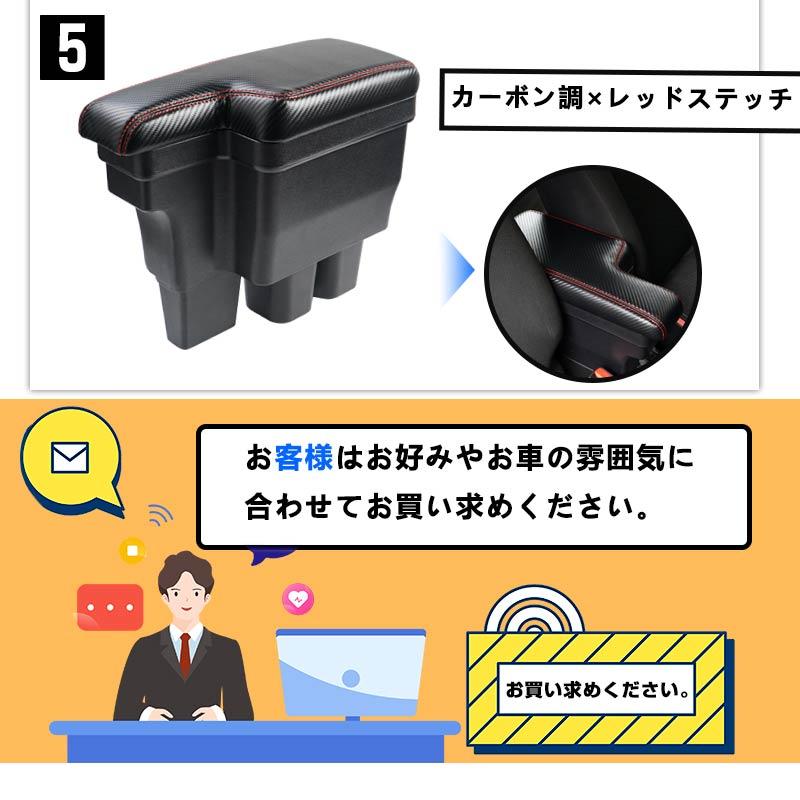 5

カーボン調×レッドステッチ

お客様はお好みやお車の雰囲気に合わせてお買い求めください。

お買い求めください。