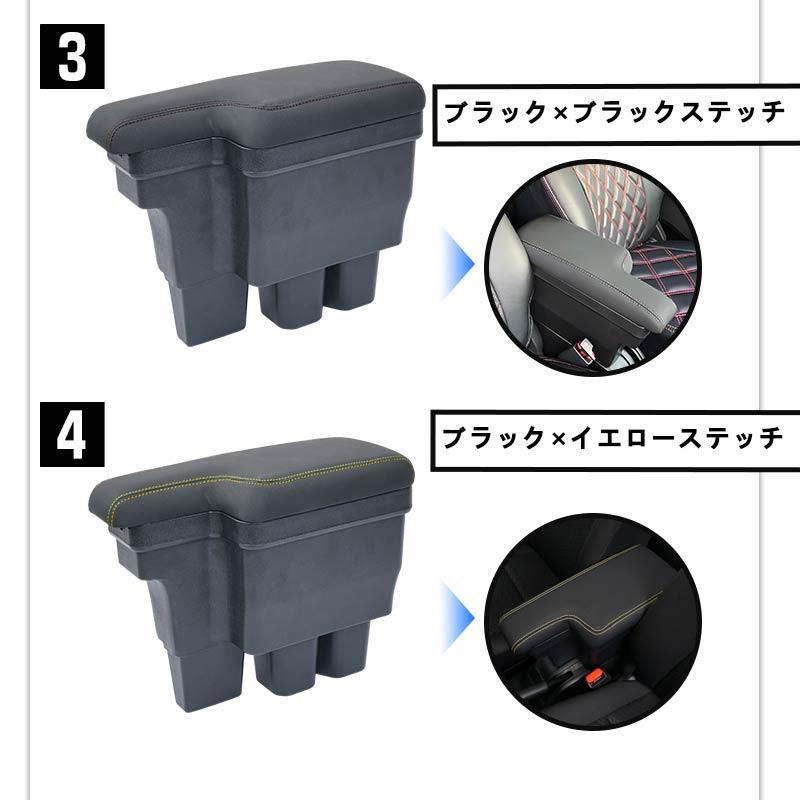 3

ブラック×ブラックステッチ

4

ブラック×イエローステッチ