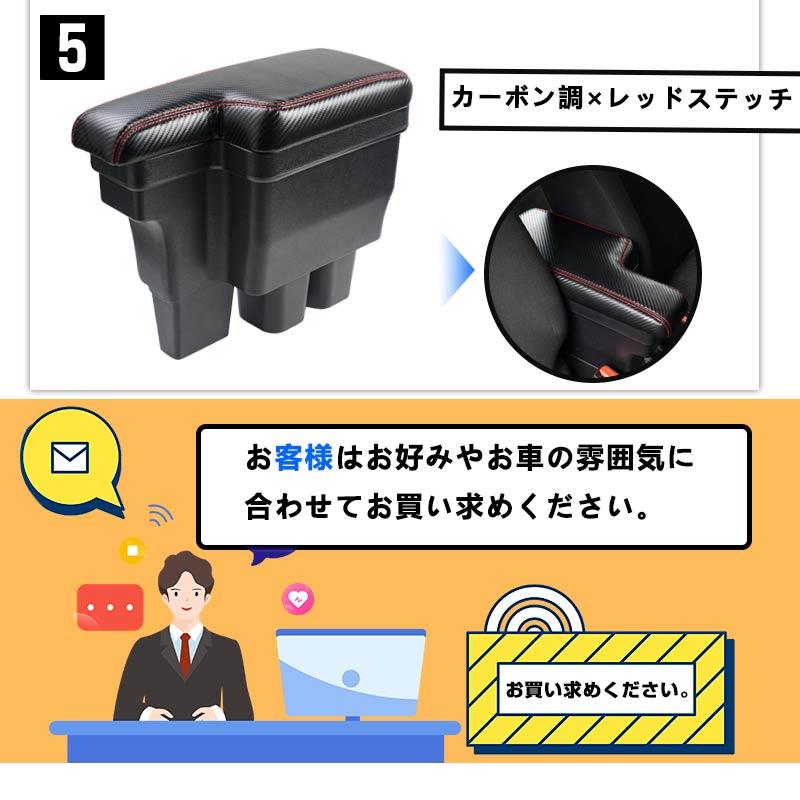 5

カーボン調×レッドステッチ

お客様はお好みやお車の雰囲気に合わせてお買い求めください。

お買い求めください。