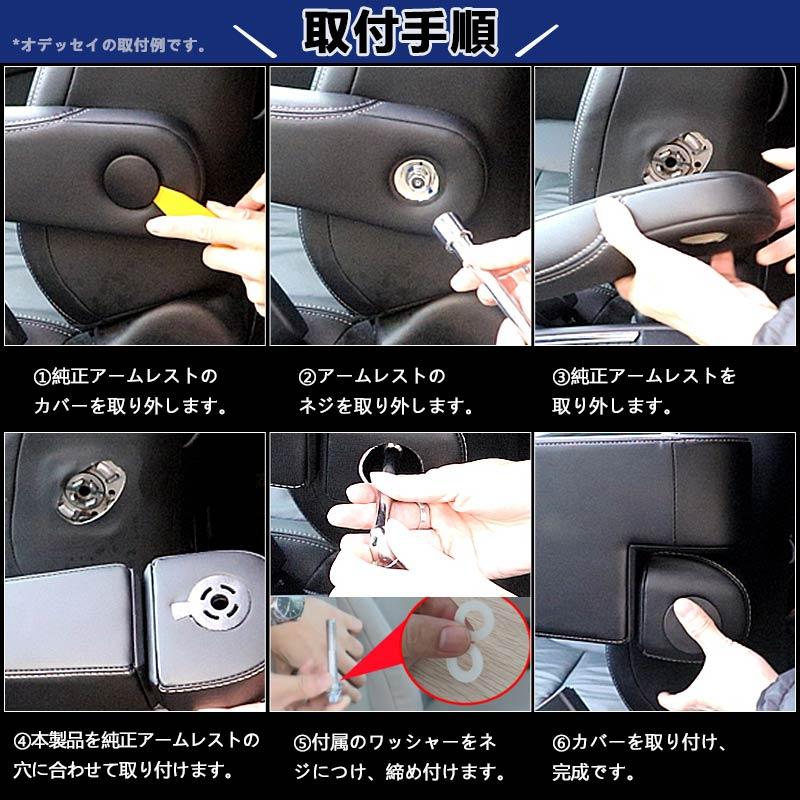 *オデッセイの取付例です。

取付手順

①純正アームレストのカバーを取り外します。

②アームレストのネジを取り外します。

③純正アームレストを取り外します。

④本製品を純正アームレストの穴に合わせて取り付けます。

⑤付属のワッシャーをネジにつけ、締め付けます。

⑥カバーを取り付け、完成です。