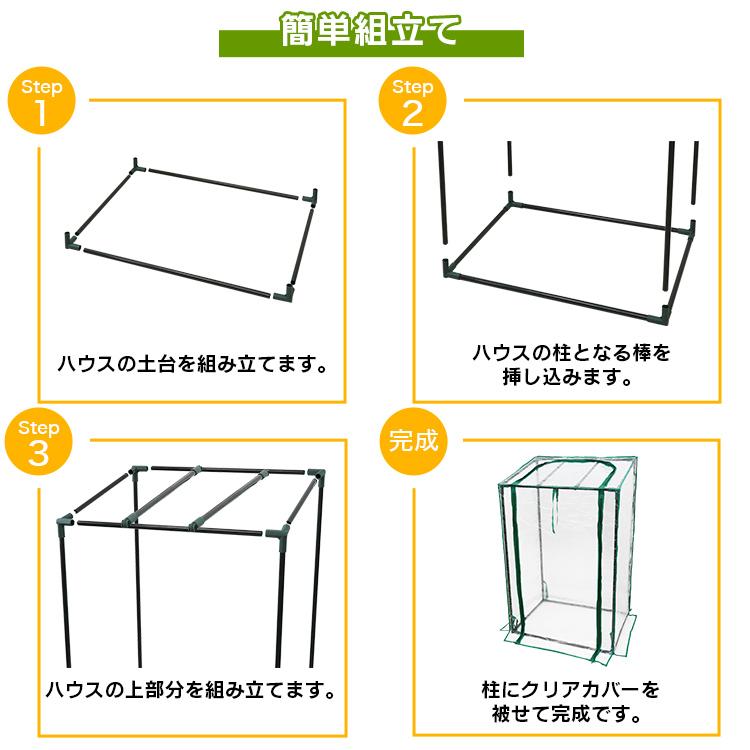 簡単組立て

Step 1

ハウスの土台を組み立てます。

Step 2

ハウスの柱となる棒を挿し込みます。

Step 3

ハウスの上部分を組み立てます。

完成

柱にクリアカバーを被せて完成です。