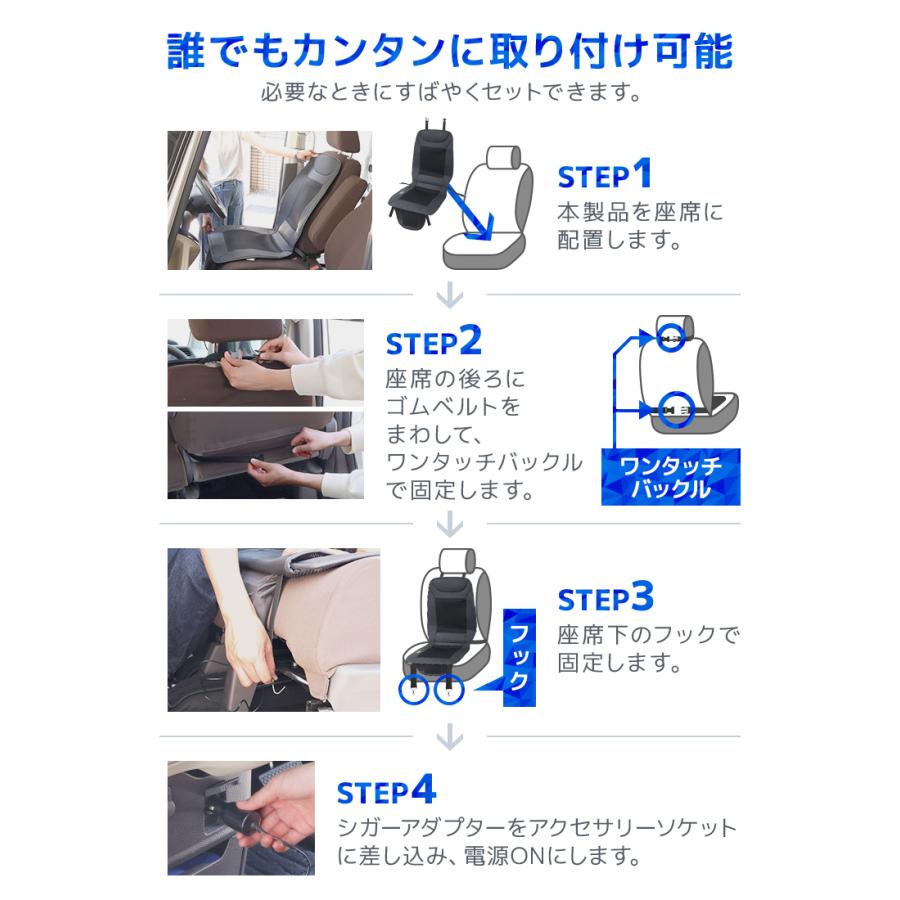 誰でもカンタンに取り付け可能
必要なときにすばやくセットできます。

STEP1
本製品を座席に配置します。

STEP2
座席の後ろにゴムベルトをまわして、ワンタッチバックルで固定します。

ワンタッチバックル

STEP3
座席下のフックで固定します。

フック

STEP4
シガーアダプターをアクセサリーソケットに差し込み、電源ONにします。