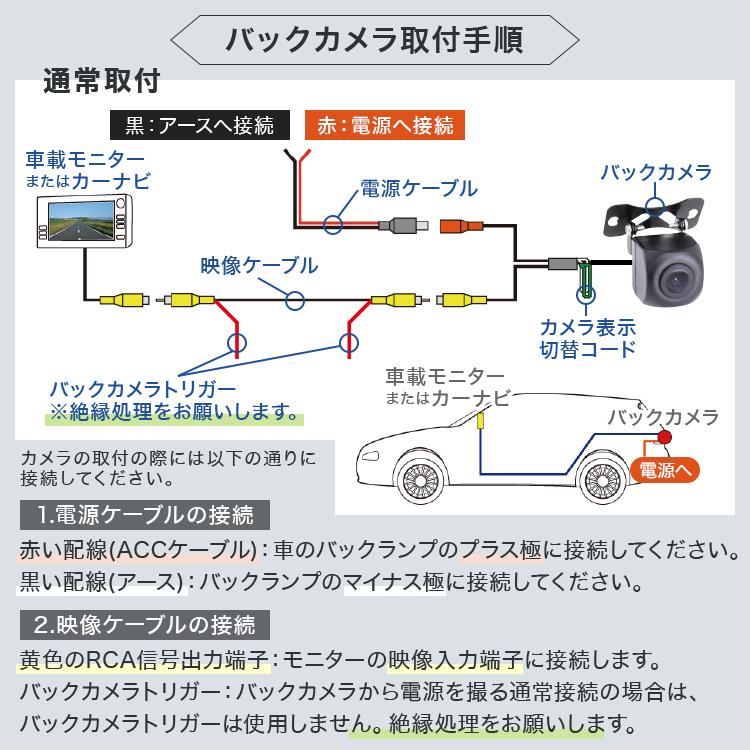 バックカメラ取付手順

通常取付

黒：アースへ接続

赤：電源へ接続

車載モニター
またはカーナビ

電源ケーブル

バックカメラ

映像ケーブル

カメラ表示
切替コード

バックカメラトリガー
※絶縁処理をお願いします。

車載モニター
またはカーナビ

バックカメラ

電源へ

カメラの取付の際には以下の通りに接続してください。

1.電源ケーブルの接続

赤い配線(ACCケーブル)：車のバックランプのプラス極に接続してください。
黒い配線(アース)：バックランプのマイナス極に接続してください。

2.映像ケーブルの接続

黄色のRCA信号出力端子：モニターの映像入力端子に接続します。
バックカメラトリガー：バックカメラから電源を撮る通常接続の場合は、バックカメラトリガーは使用しません。絶縁処理をお願いします。