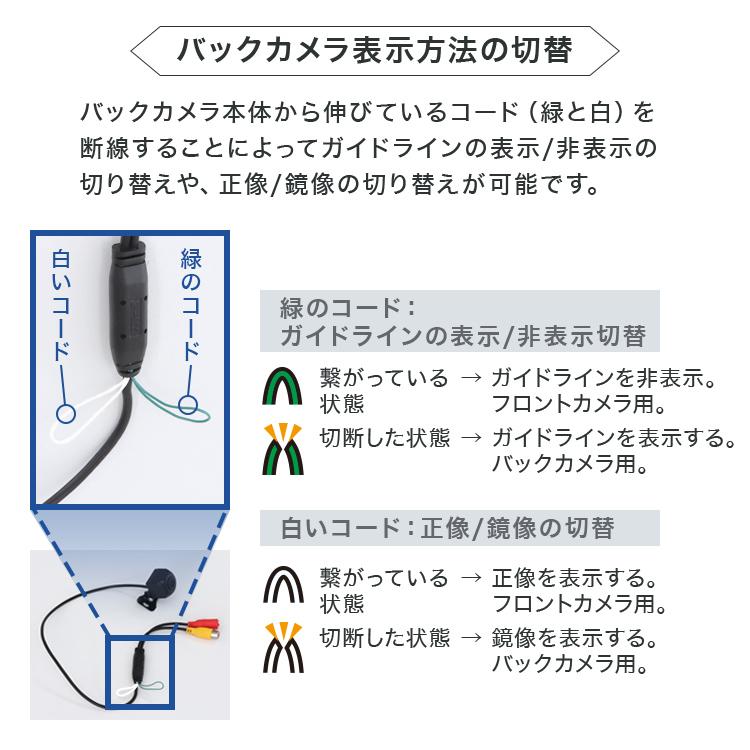 バックカメラ表示方法の切替

バックカメラ本体から伸びているコード（緑と白）を断線することによってガイドラインの表示/非表示の切り替えや、正像/鏡像の切り替えが可能です。

白いコード

緑のコード

緑のコード：
ガイドラインの表示/非表示切替

繋がっている状態 → ガイドラインを非表示。フロントカメラ用。

切断した状態 → ガイドラインを表示する。バックカメラ用。

白いコード：正像/鏡像の切替

繋がっている状態 → 正像を表示する。フロントカメラ用。

切断した状態 → 鏡像を表示する。バックカメラ用。