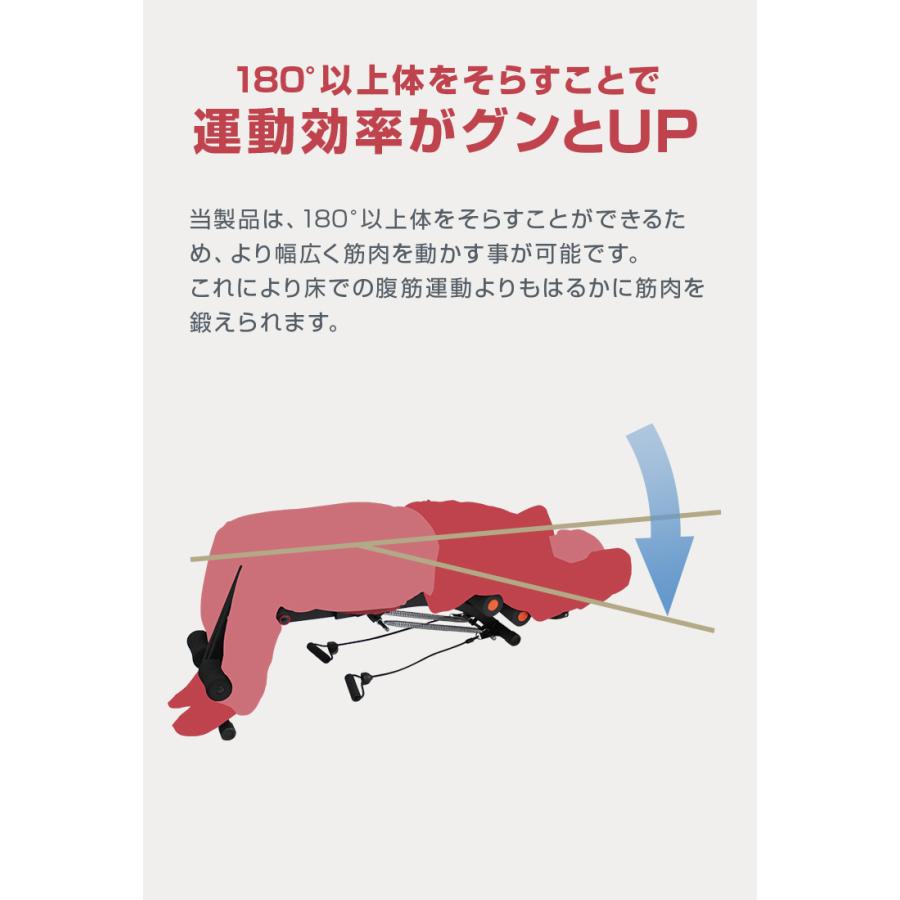 180°以上体をそらすことで
運動効率がグンとUP

当製品は、180°以上体をそらすことができるため、より幅広く筋肉を動かす事が可能です。
これにより床での腹筋運動よりもはるかに筋肉を鍛えられます。