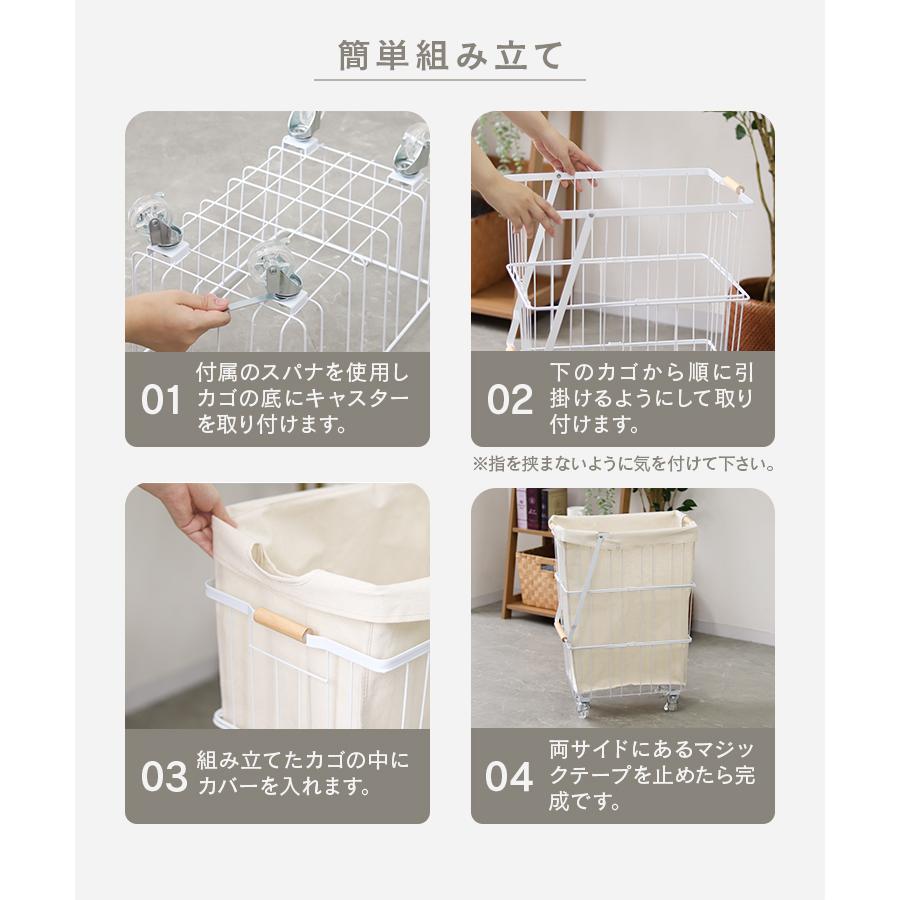 簡単組み立て

01 付属のスパナを使用しカゴの底にキャスターを取り付けます。

02 下のカゴから順に引掛けるようにして取り付けます。

※指を挟まないように気を付けて下さい。

03 組み立てたカゴの中にカバーを入れます。

04 両サイドにあるマジックテープを止めたら完成です。