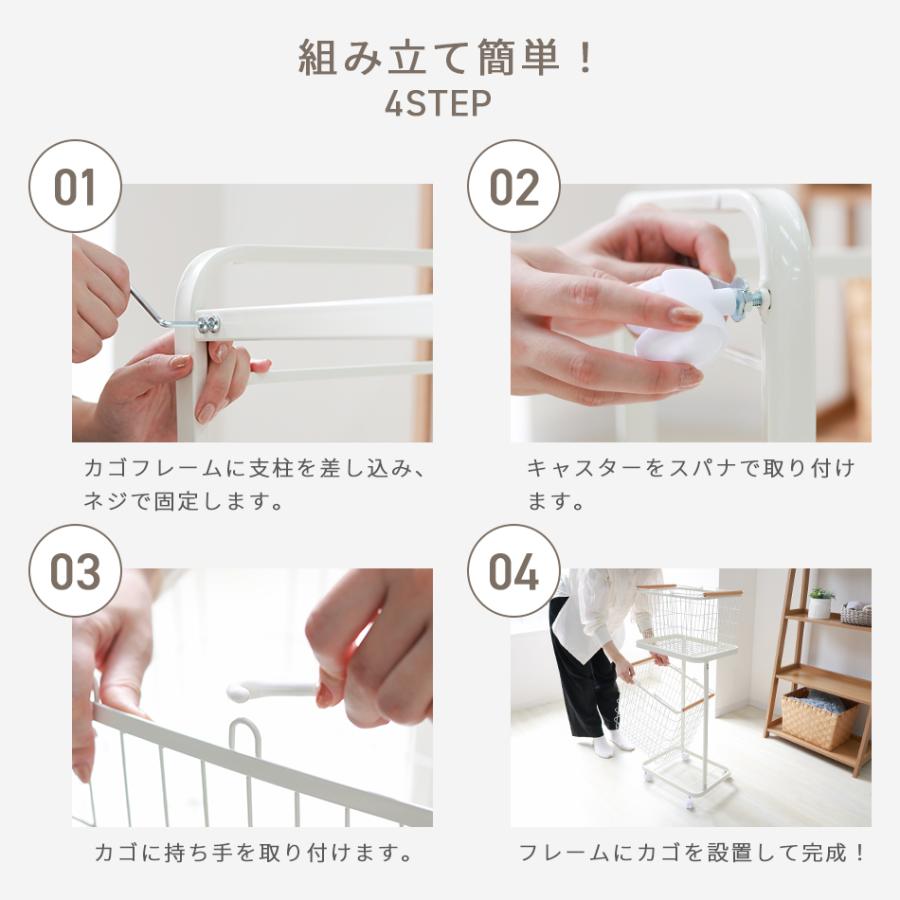 組み立て簡単！
4STEP

01

カゴフレームに支柱を差し込み、ネジで固定します。

02

キャスターをスパナで取り付けます。

03

カゴに持ち手を取り付けます。

04

フレームにカゴを設置して完成！