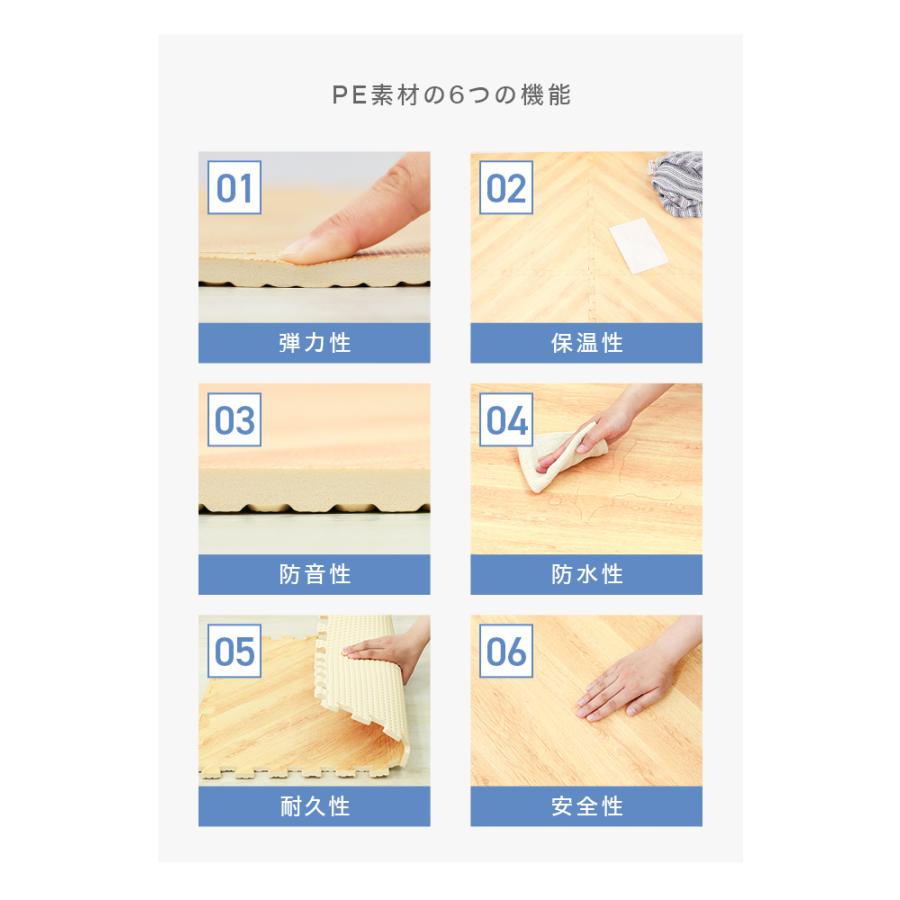 PE素材の6つの機能

01
弾力性

02
保温性

03
防音性

04
防水性

05
耐久性

06
安全性