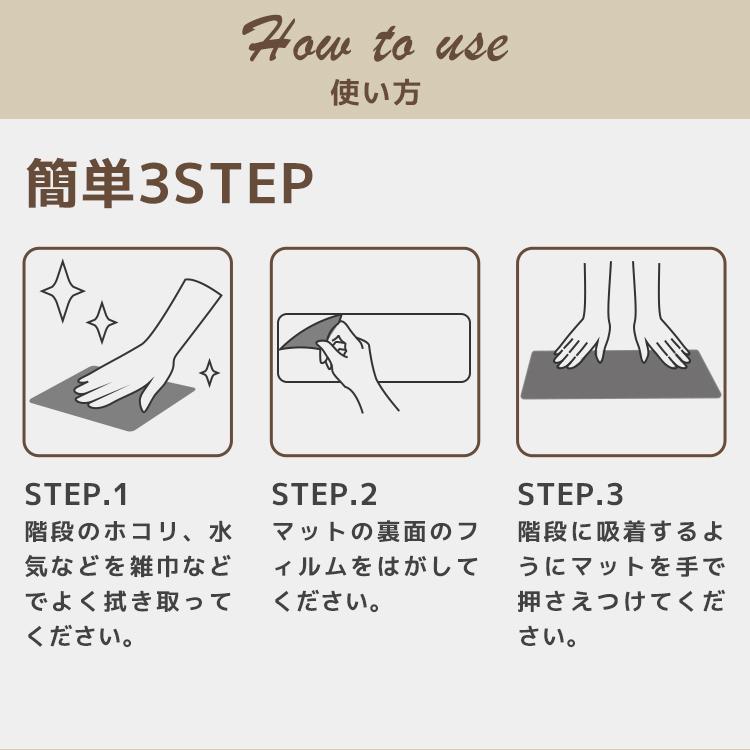 How to use
使い方

簡単3STEP

STEP.1
階段のホコリ、水気などを雑巾などでよく拭き取ってください。

STEP.2
マットの裏面のフィルムをはがしてください。

STEP.3
階段に吸着するようにマットを手で押さえつけてください。